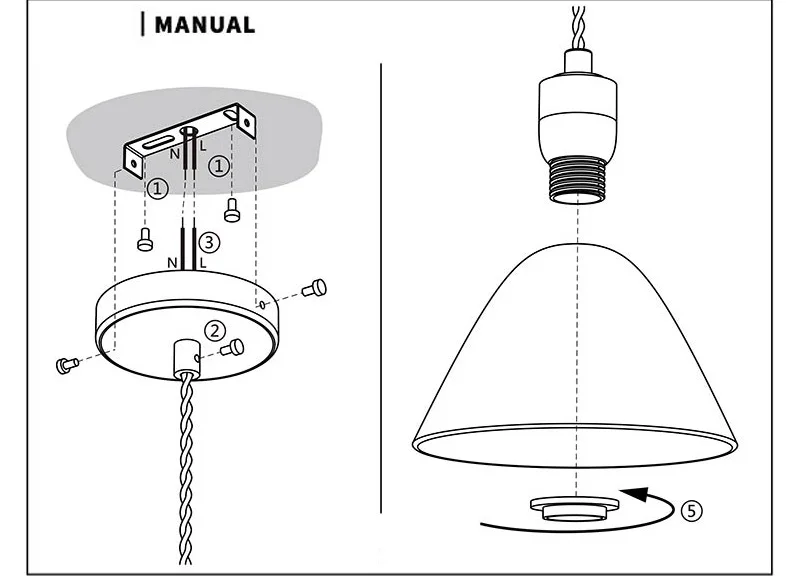 MANUAL

N L
①
①
③
N L
②
⑤