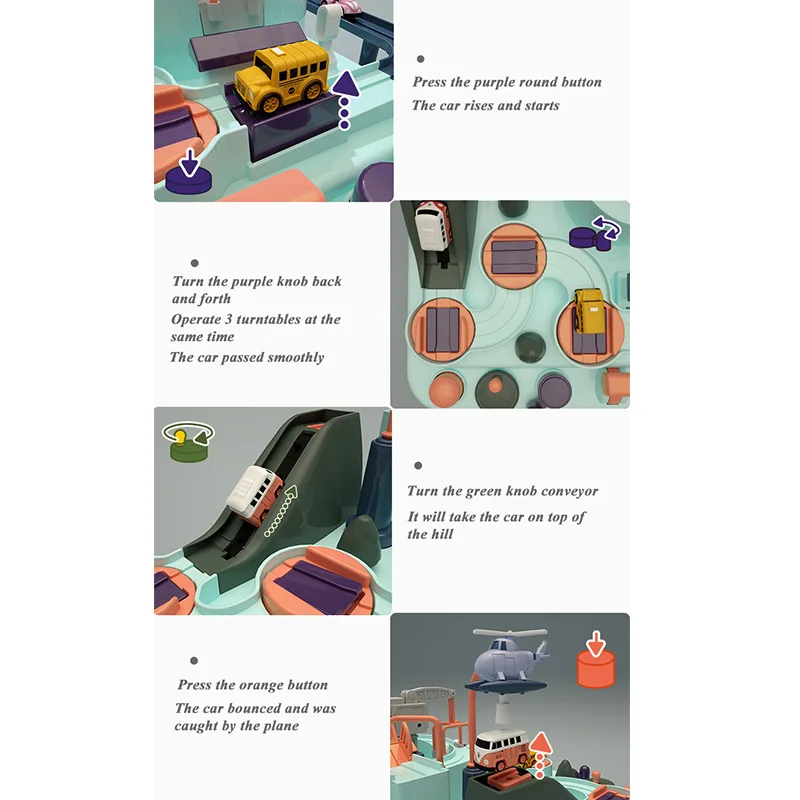 Press the purple round button
The car rises and starts

Turn the purple knob back and forth
Operate 3 turntables at the same time
The car passed smoothly

Turn the green knob conveyor
It will take the car on top of the hill

Press the orange button
The car bounced and was caught by the plane