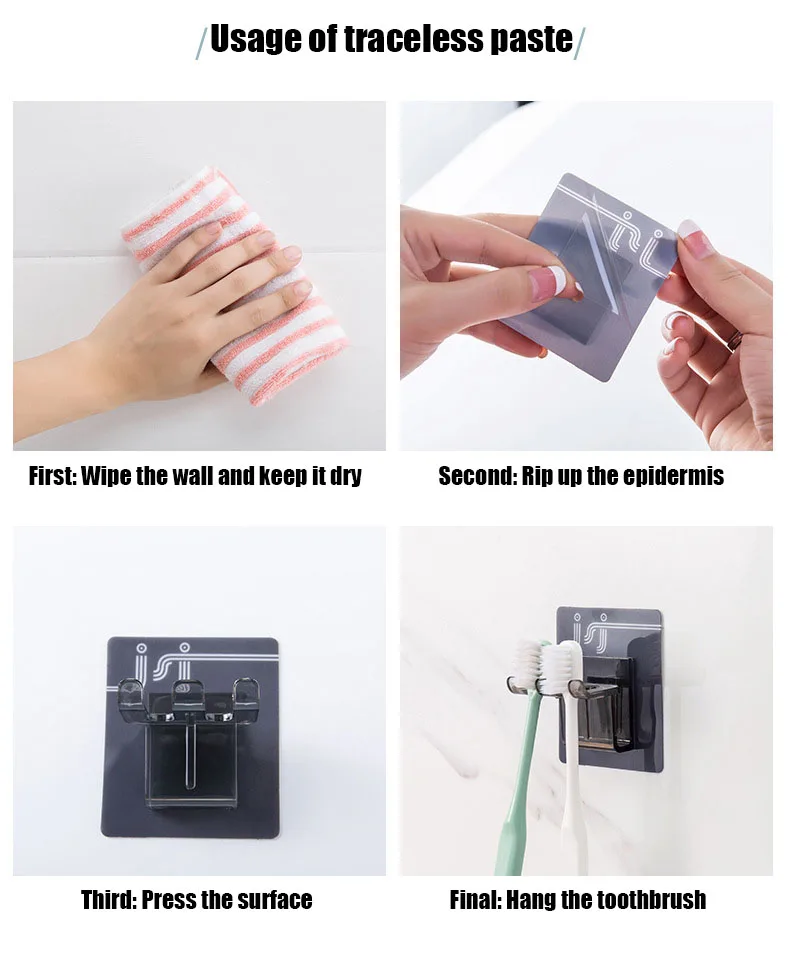 /Usage of traceless paste/

First: Wipe the wall and keep it dry

Second: Rip up the epidermis

Third: Press the surface

Final: Hang the toothbrush