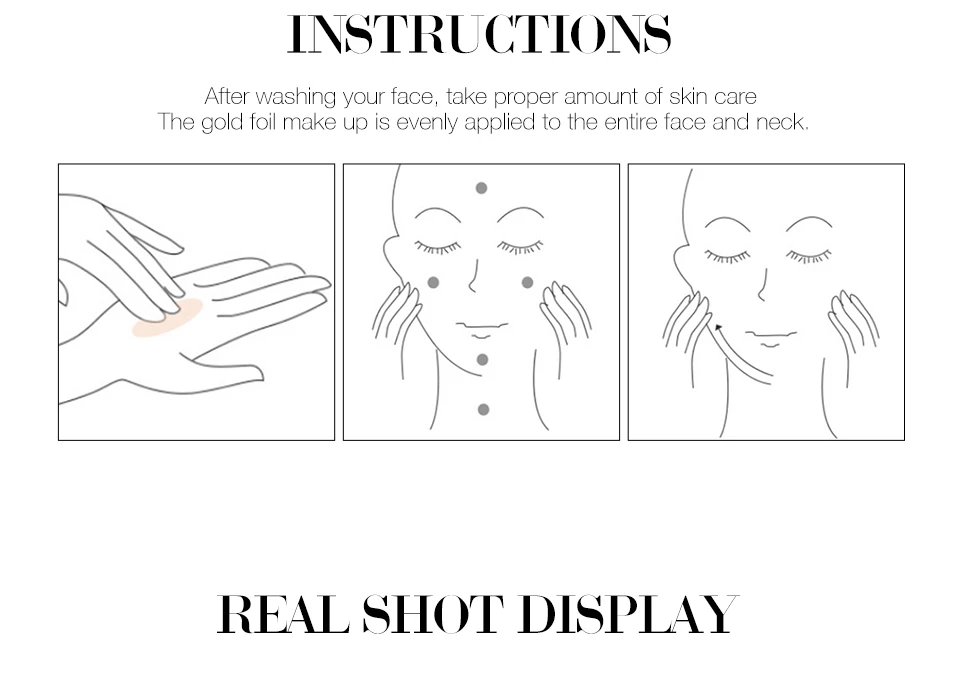 INSTRUCTIONS

After washing your face, take proper amount of skin care
The gold foil make up is evenly applied to the entire face and neck.

REAL SHOT DISPLAY