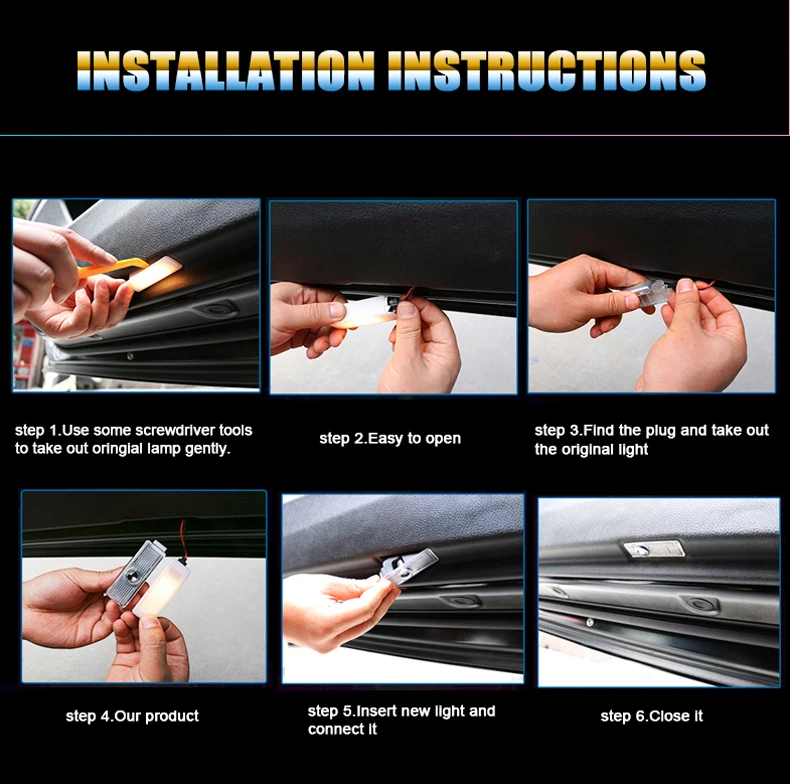 INSTALLATION INSTRUCTIONS

step 1.Use some screwdriver tools to take out oringial lamp gently.

step 2.Easy to open

step 3.Find the plug and take out the original light

step 4.Our product

step 5.Insert new light and connect it

step 6.Close it