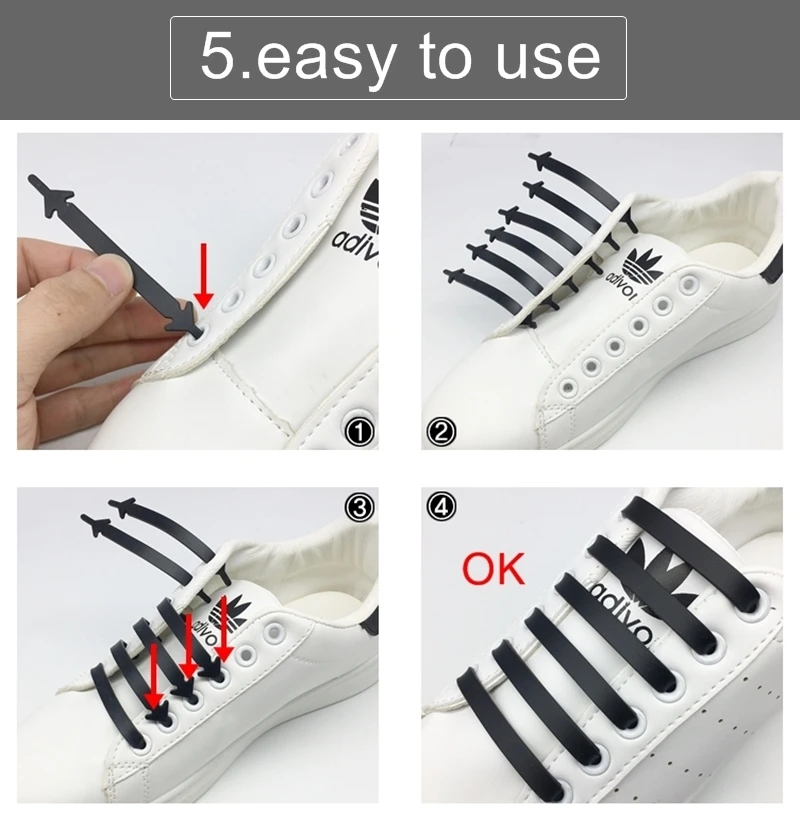 5.easy to use

adivo

①

adivo

②

③

adivo

④

OK

adivo