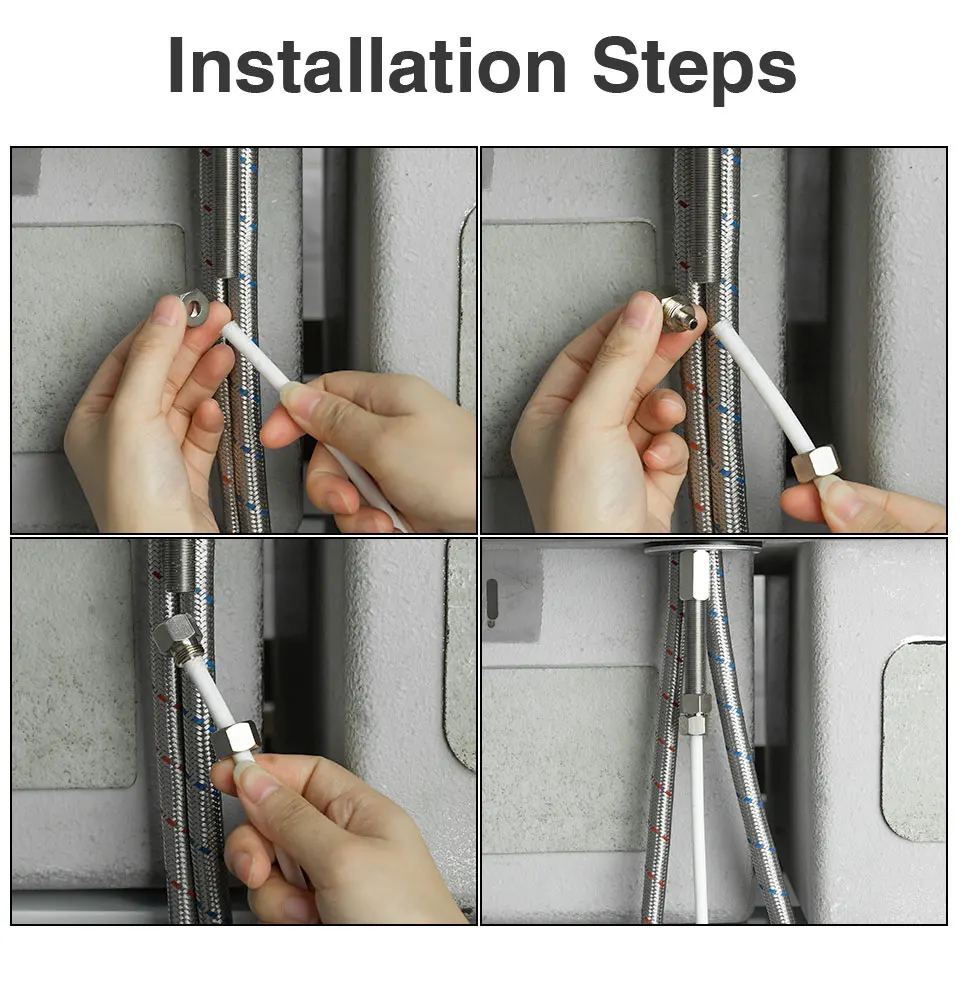 Installation Steps