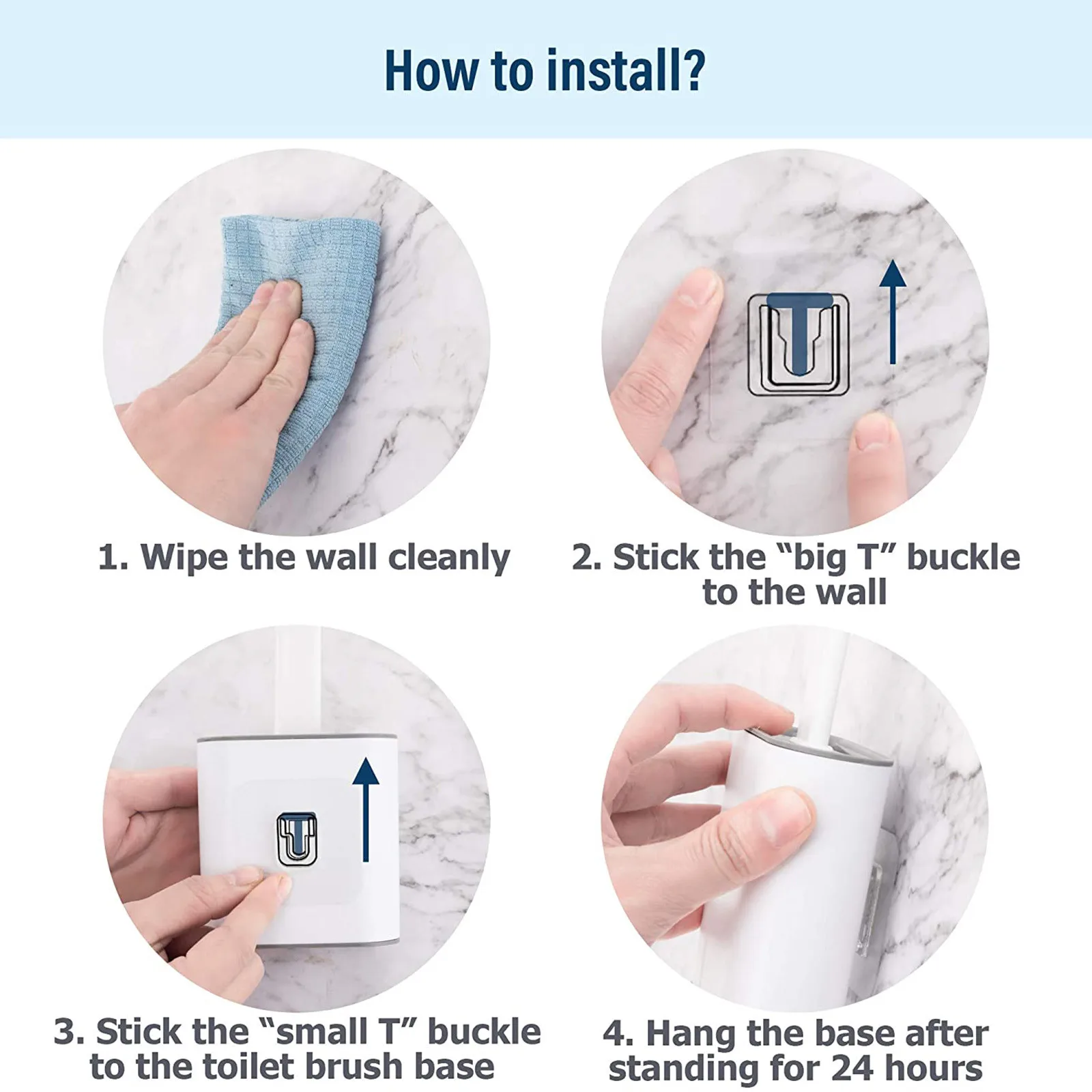 How to install?

1. Wipe the wall cleanly

2. Stick the “big T” buckle to the wall

3. Stick the “small T” buckle to the toilet brush base

4. Hang the base after standing for 24 hours