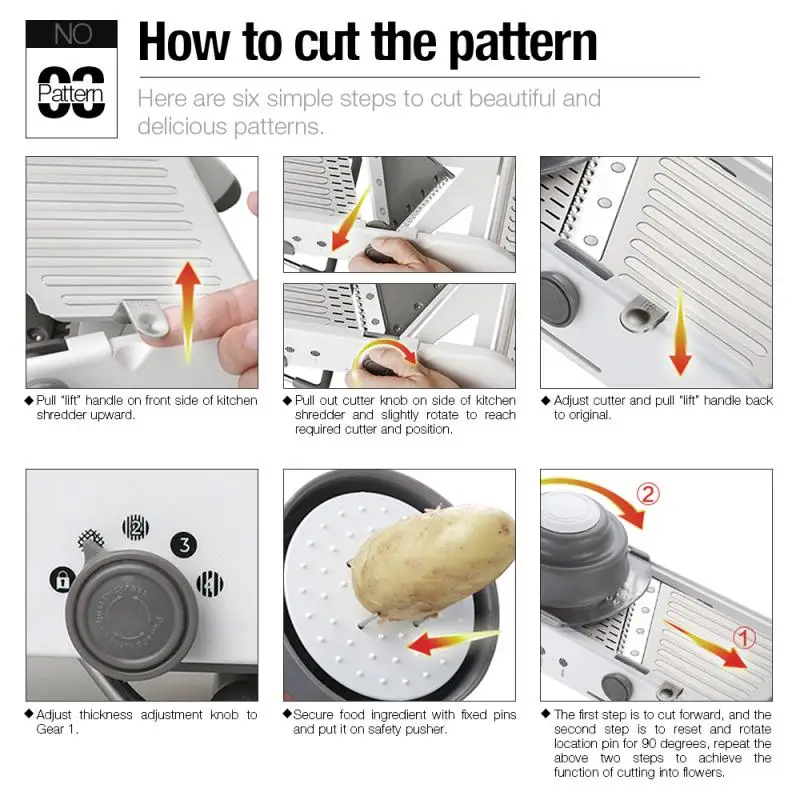 NO
03
Pattern

How to cut the pattern

Here are six simple steps to cut beautiful and delicious patterns.

◆ Pull "lift" handle on front side of kitchen shredder upward.

◆ Pull out cutter knob on side of kitchen shredder and slightly rotate to reach required cutter and position.

◆ Adjust cutter and pull "lift" handle back to original.

2
3

◆ Adjust thickness adjustment knob to Gear 1.

◆ Secure food ingredient with fixed pins and put it on safety pusher.

②
①

◆ The first step is to cut forward, and the second step is to reset and rotate location pin for 90 degrees, repeat the above two steps to achieve the function of cutting into flowers.