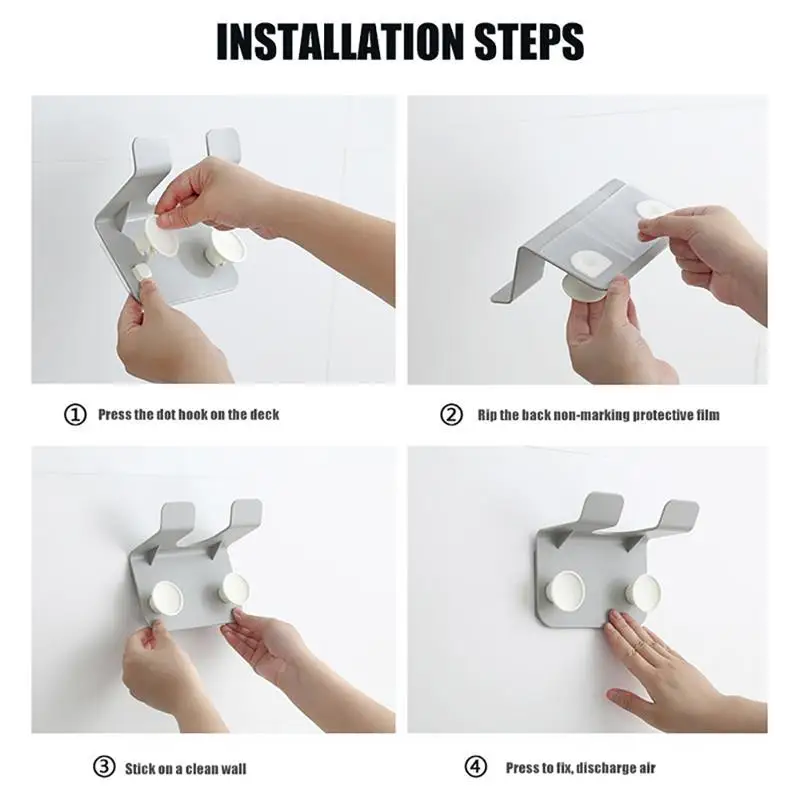 INSTALLATION STEPS

① Press the dot hook on the deck

② Rip the back non-marking protective film

③ Stick on a clean wall

④ Press to fix, discharge air