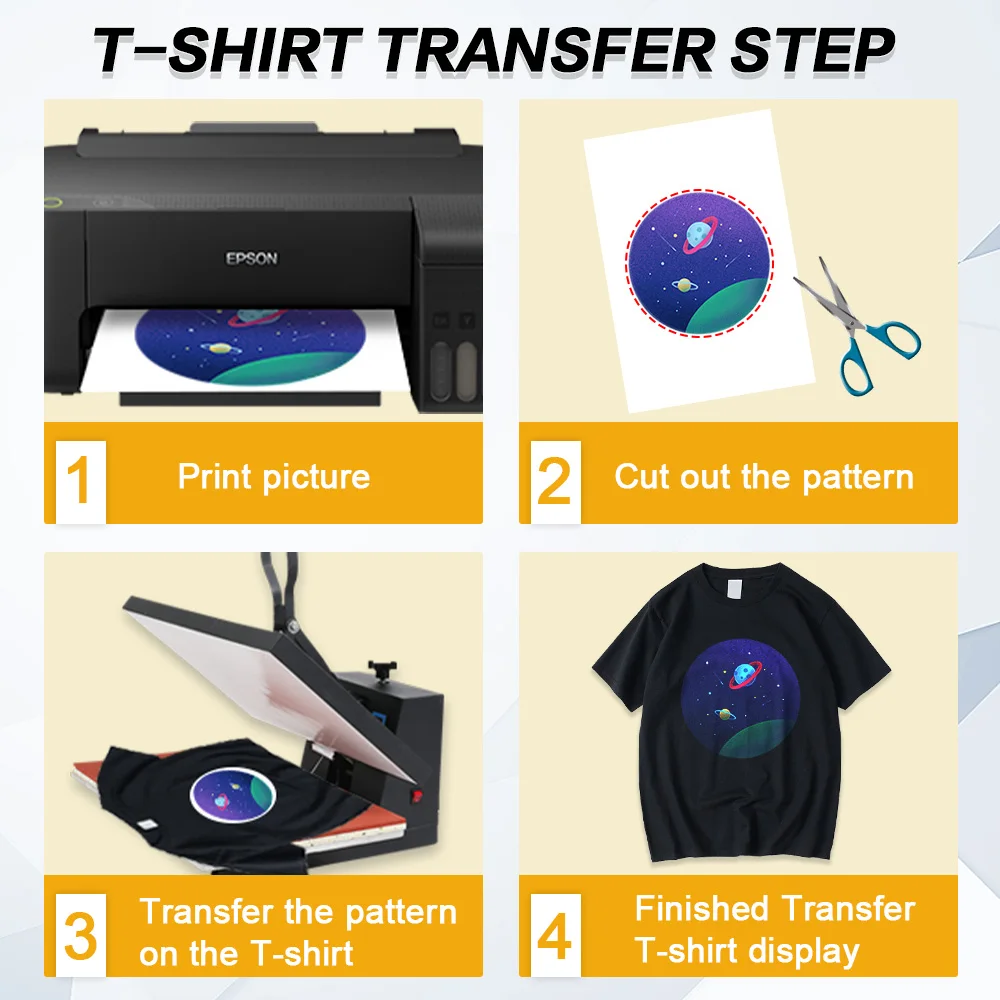 T-SHIRT TRANSFER STEP

EPSON

1 Print picture

2 Cut out the pattern

3 Transfer the pattern on the T-shirt

4 Finished Transfer T-shirt display