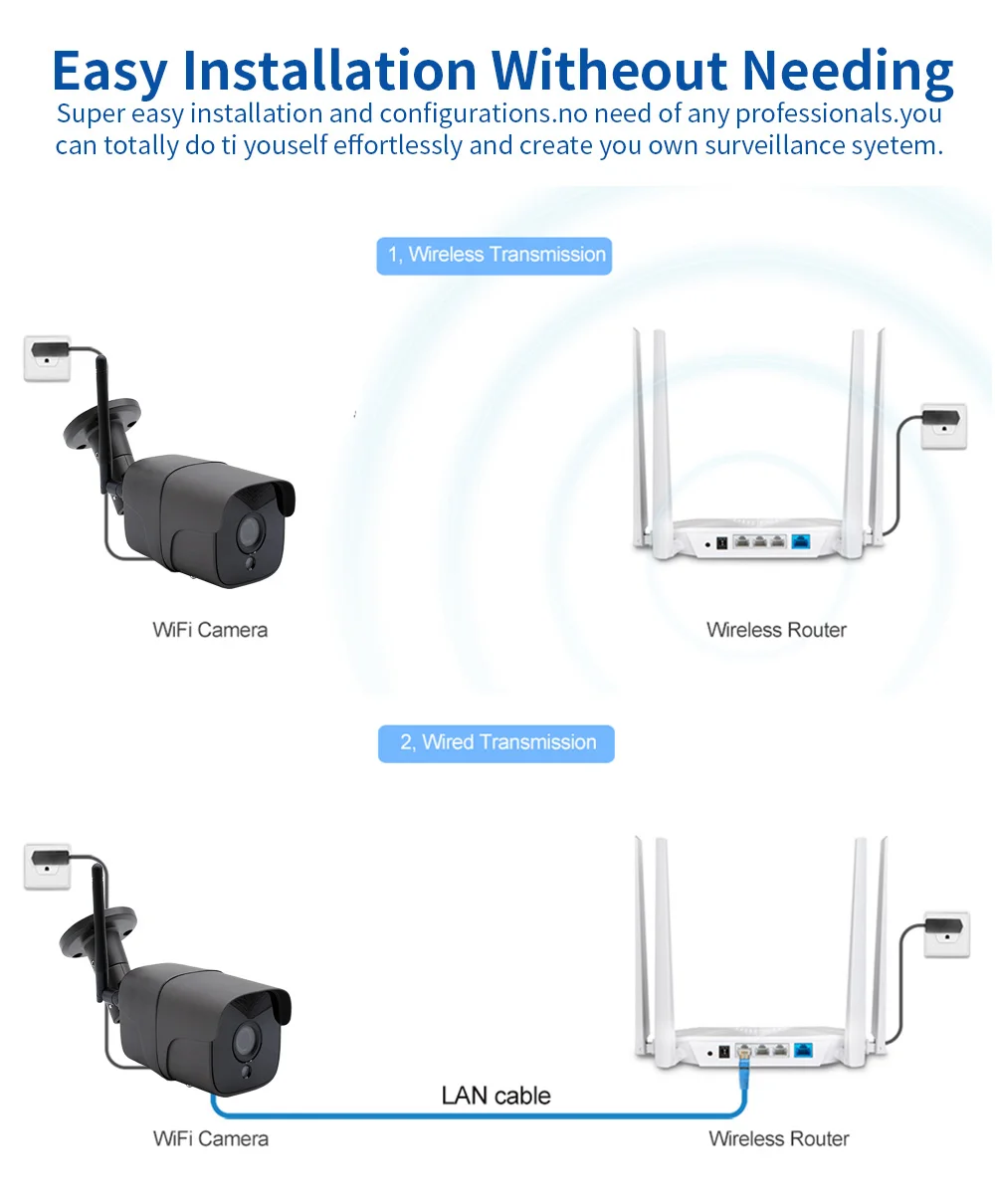 Easy Installation Witheout Needing
Super easy installation and configurations.no need of any professionals.you can totally do ti youself effortlessly and create you own surveillance syetem.

1, Wireless Transmission

WiFi Camera

Wireless Router

2, Wired Transmission

LAN cable

WiFi Camera

Wireless Router