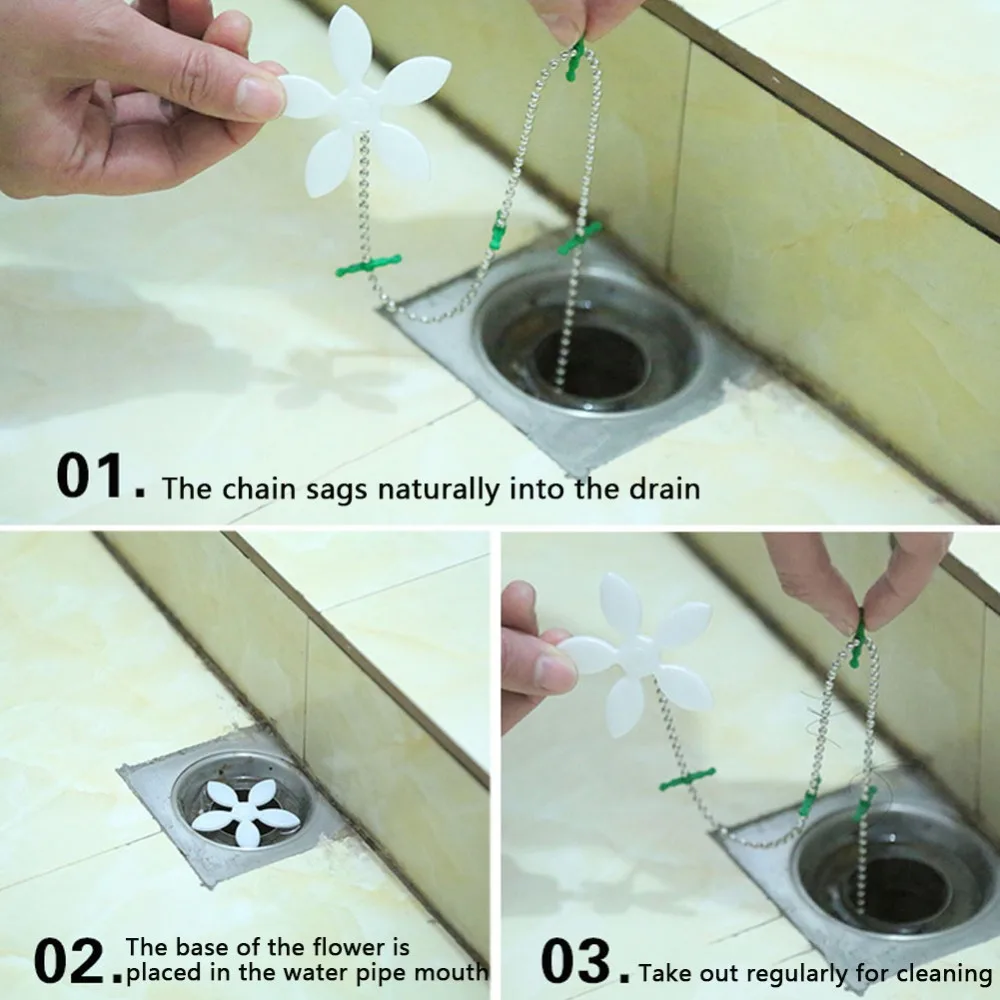 01. The chain sags naturally into the drain

02. The base of the flower is placed in the water pipe mouth

03. Take out regularly for cleaning