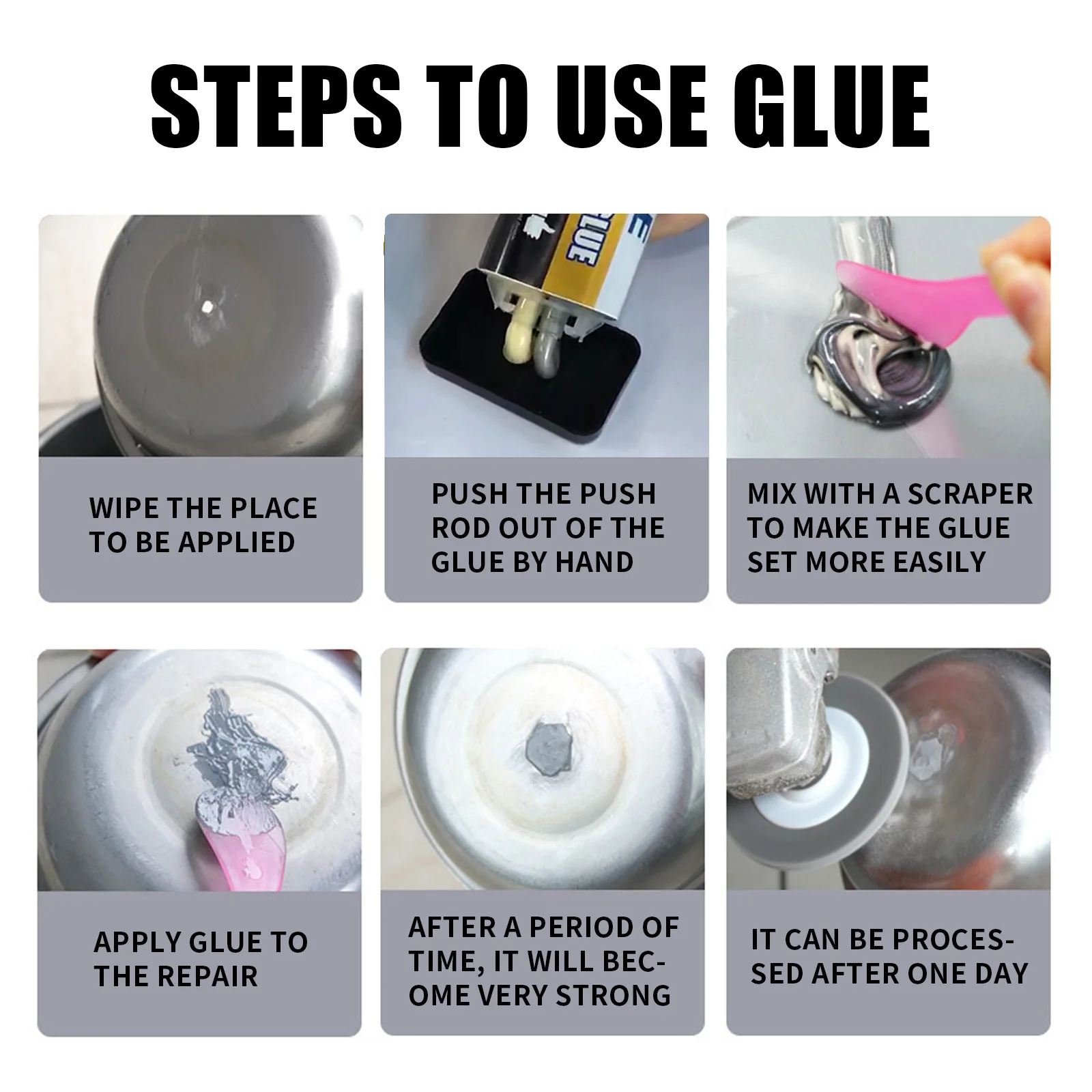 STEPS TO USE GLUE

GLUE

WIPE THE PLACE TO BE APPLIED

PUSH THE PUSH ROD OUT OF THE GLUE BY HAND

MIX WITH A SCRAPER TO MAKE THE GLUE SET MORE EASILY

APPLY GLUE TO THE REPAIR

AFTER A PERIOD OF TIME, IT WILL BECOME VERY STRONG

IT CAN BE PROCESSED AFTER ONE DAY