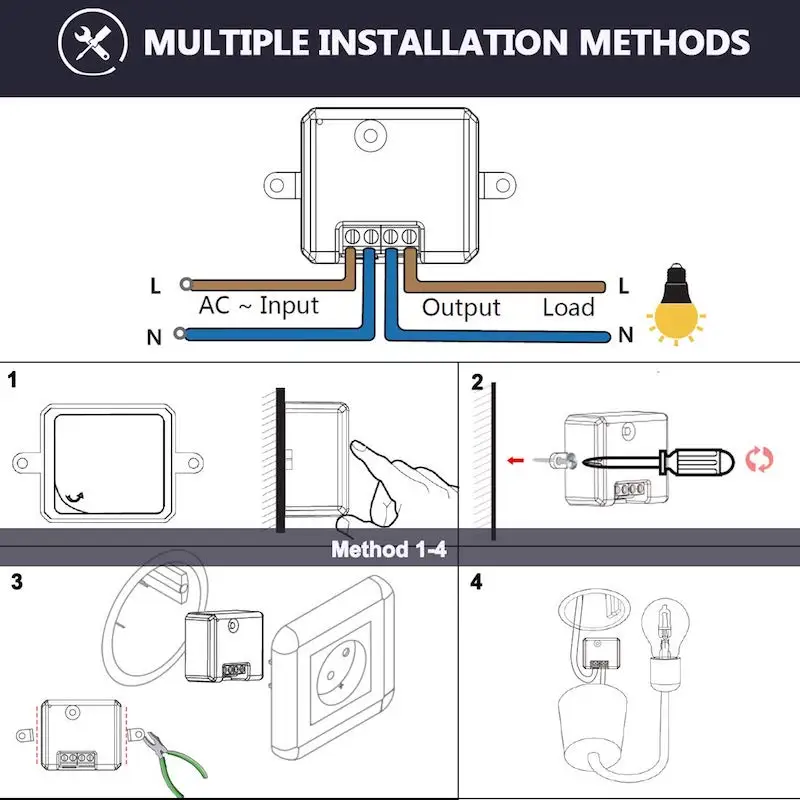 MULTIPLE INSTALLATION METHODS

L
AC ~ Input
N

Output Load
L
N

1

2

Method 1-4

3

4