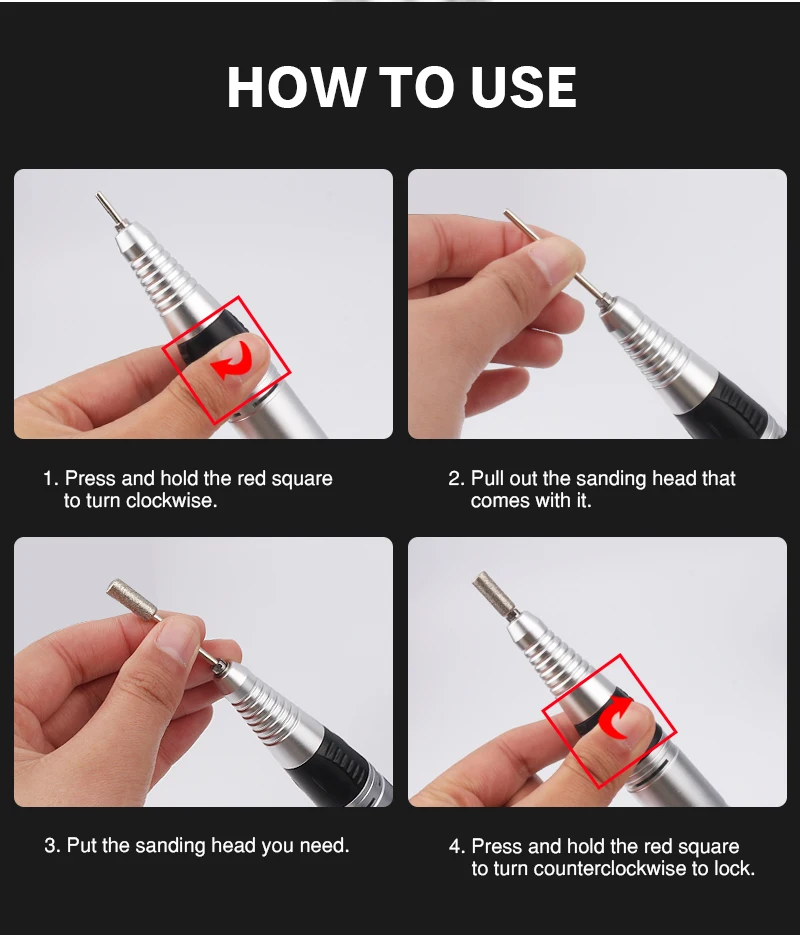 HOW TO USE

1. Press and hold the red square to turn clockwise.

2. Pull out the sanding head that comes with it.

3. Put the sanding head you need.

4. Press and hold the red square to turn counterclockwise to lock.