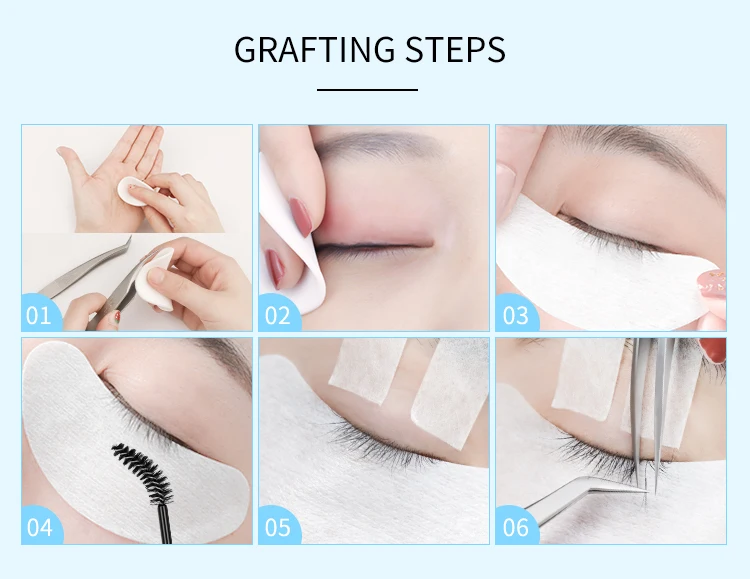 GRAFTING STEPS

01

02

03

04

05

06