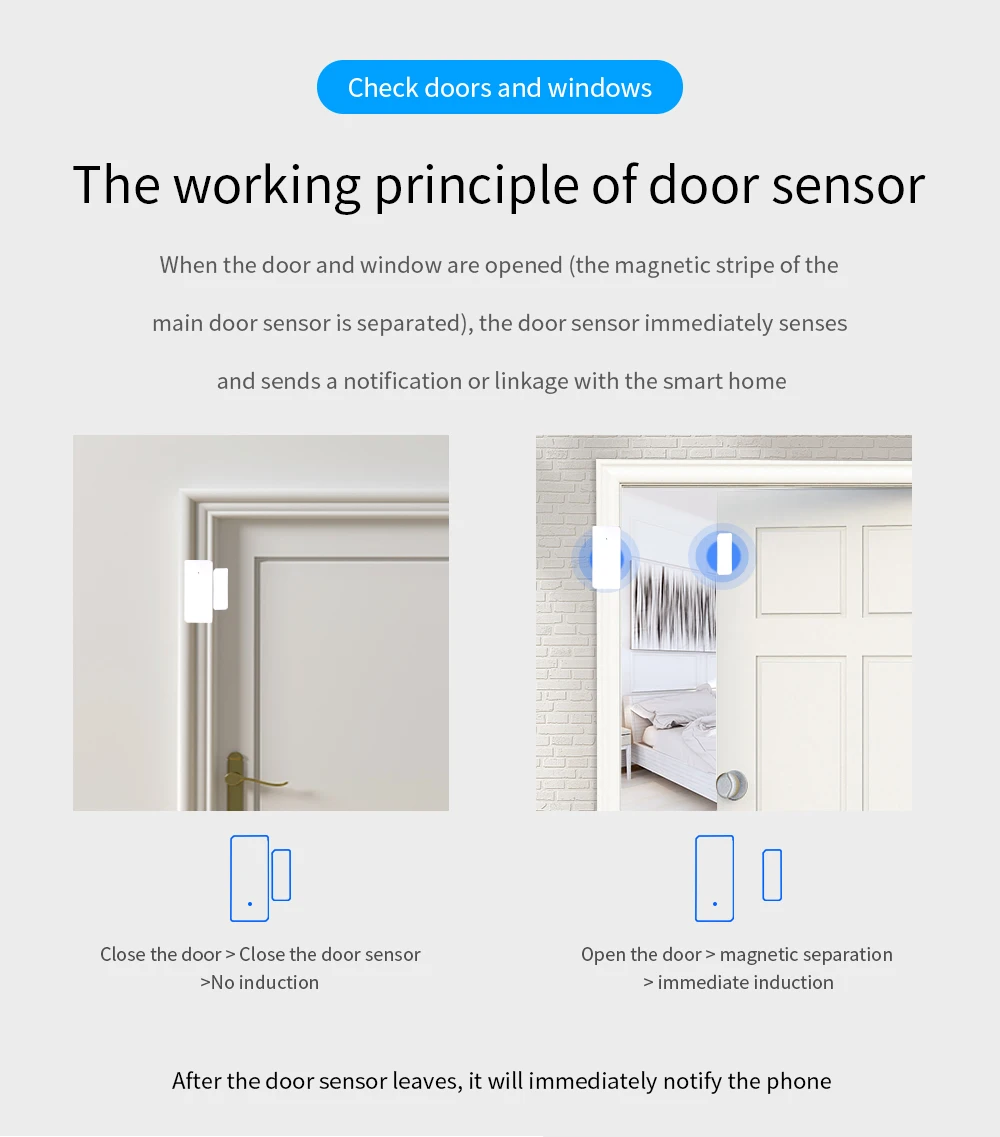 Check doors and windows

The working principle of door sensor

When the door and window are opened (the magnetic stripe of the main door sensor is separated), the door sensor immediately senses and sends a notification or linkage with the smart home

Close the door > Close the door sensor >No induction

Open the door > magnetic separation > immediate induction

After the door sensor leaves, it will immediately notify the phone