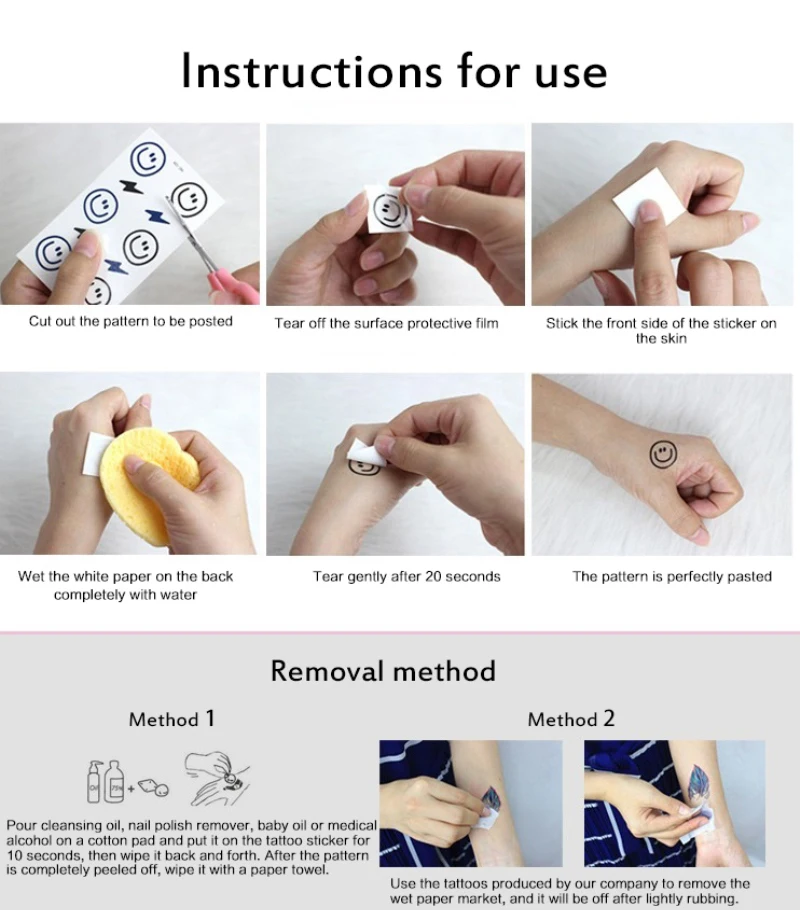 Instructions for use

Cut out the pattern to be posted

Tear off the surface protective film

Stick the front side of the sticker on the skin

Wet the white paper on the back completely with water

Tear gently after 20 seconds

The pattern is perfectly pasted

Removal method

Method 1

Oil

75%

Pour cleansing oil, nail polish remover, baby oil or medical alcohol on a cotton pad and put it on the tattoo sticker for 10 seconds, then wipe it back and forth. After the pattern is completely peeled off, wipe it with a paper towel.

Method 2

Use the tattoos produced by our company to remove the wet paper market, and it will be off after lightly rubbing.