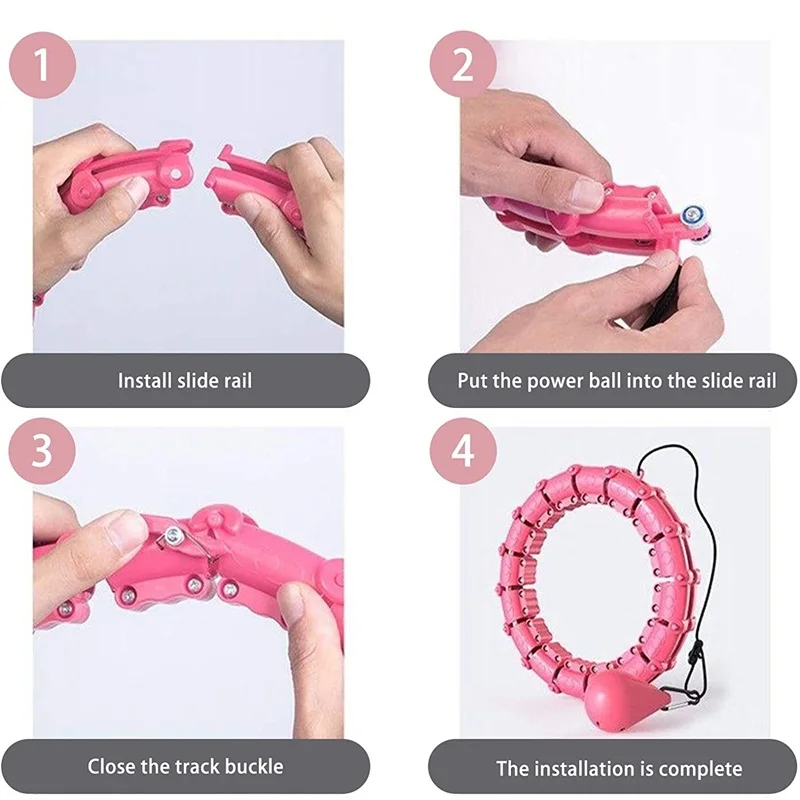 1

Install slide rail

2

Put the power ball into the slide rail

3

Close the track buckle

4

The installation is complete