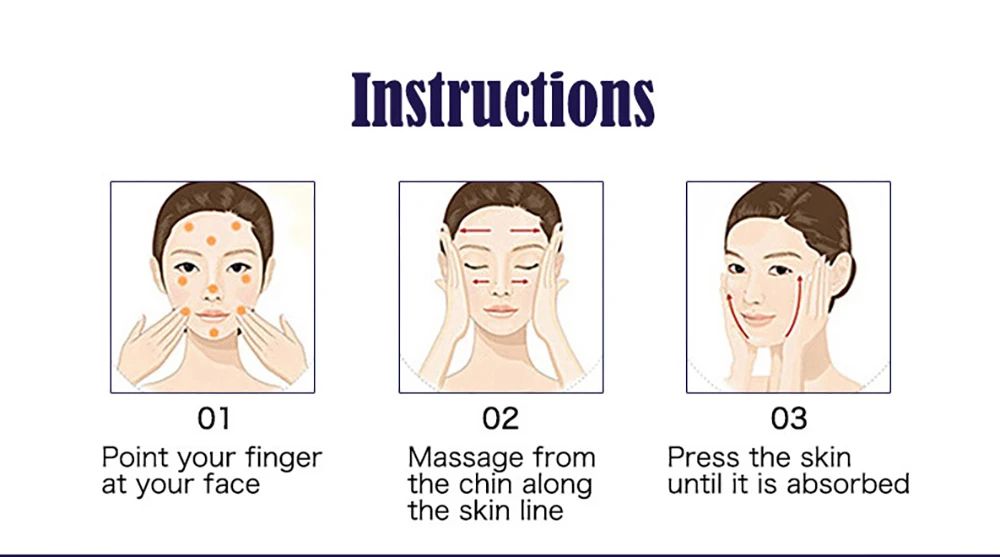 Instructions

01
Point your finger at your face

02
Massage from the chin along the skin line

03
Press the skin until it is absorbed