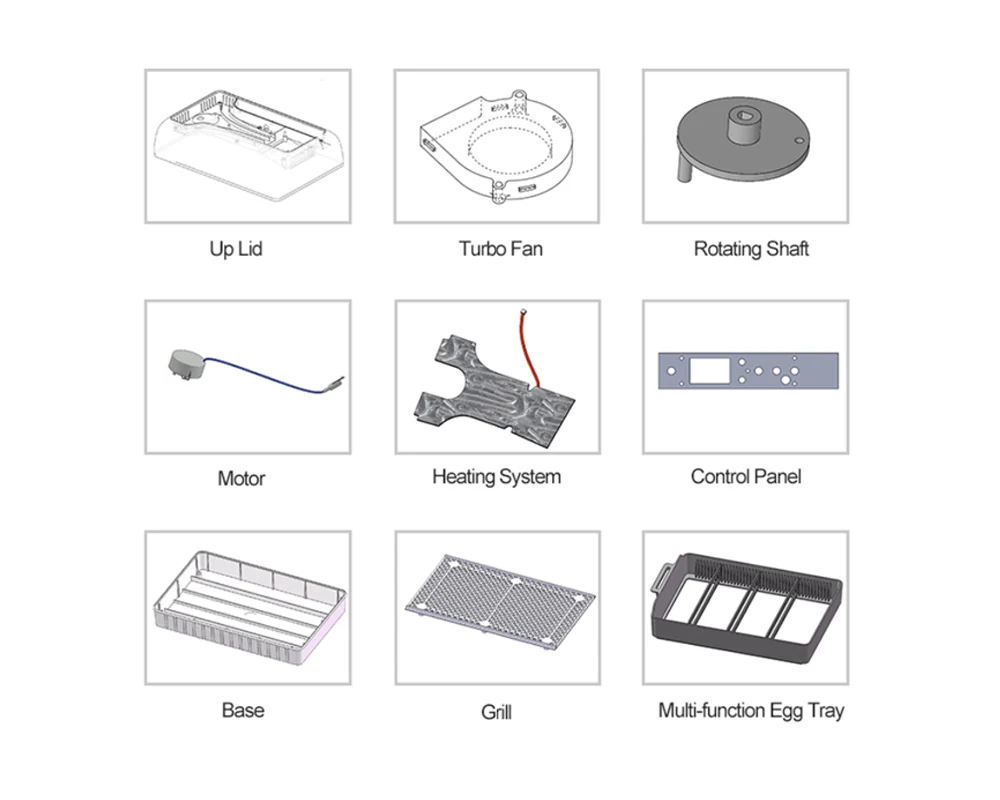 Up Lid

Turbo Fan

Rotating Shaft

Motor

Heating System

Control Panel

Base

Grill

Multi-function Egg Tray