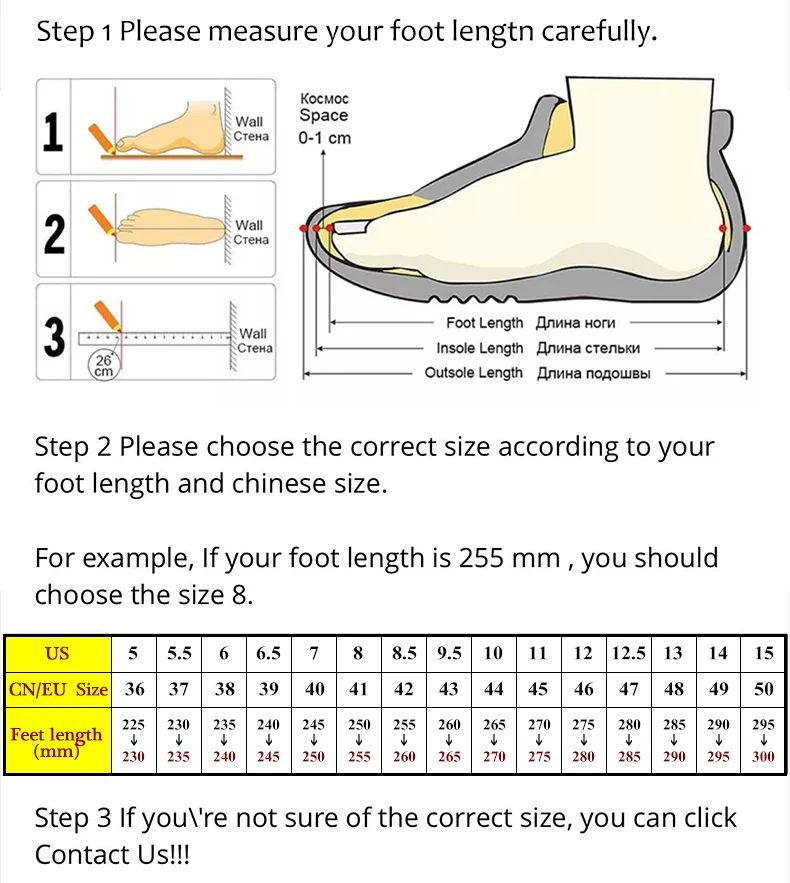 Step 1 Please measure your foot lengtn carefully.

1 Wall Стена

2 Wall Стена

3 Wall Стена 26 cm

Космос Space 0-1 cm

Foot Length Длина ноги
Insole Length Длина стельки
Outsole Length Длина подошвы

Step 2 Please choose the correct size according to your foot length and chinese size.

For example, If your foot length is 255 mm , you should choose the size 8.

| US | 5 | 5.5 | 6 | 6.5 | 7 | 8 | 8.5 | 9.5 | 10 | 11 | 12 | 12.5 | 13 | 14 | 15 |
|---|---|---|---|---|---|---|---|---|---|---|---|---|---|---|---|
| CN/EU Size | 36 | 37 | 38 | 39 | 40 | 41 | 42 | 43 | 44 | 45 | 46 | 47 | 48 | 49 | 50 |
| Feet length (mm) | 225 ↓ 230 | 230 ↓ 235 | 235 ↓ 240 | 240 ↓ 245 | 245 ↓ 250 | 250 ↓ 255 | 255 ↓ 260 | 260 ↓ 265 | 265 ↓ 270 | 270 ↓ 275 | 275 ↓ 280 | 280 ↓ 285 | 285 ↓ 290 | 290 ↓ 295 | 295 ↓ 300 |

Step 3 If you\'re not sure of the correct size, you can click Contact Us!!!