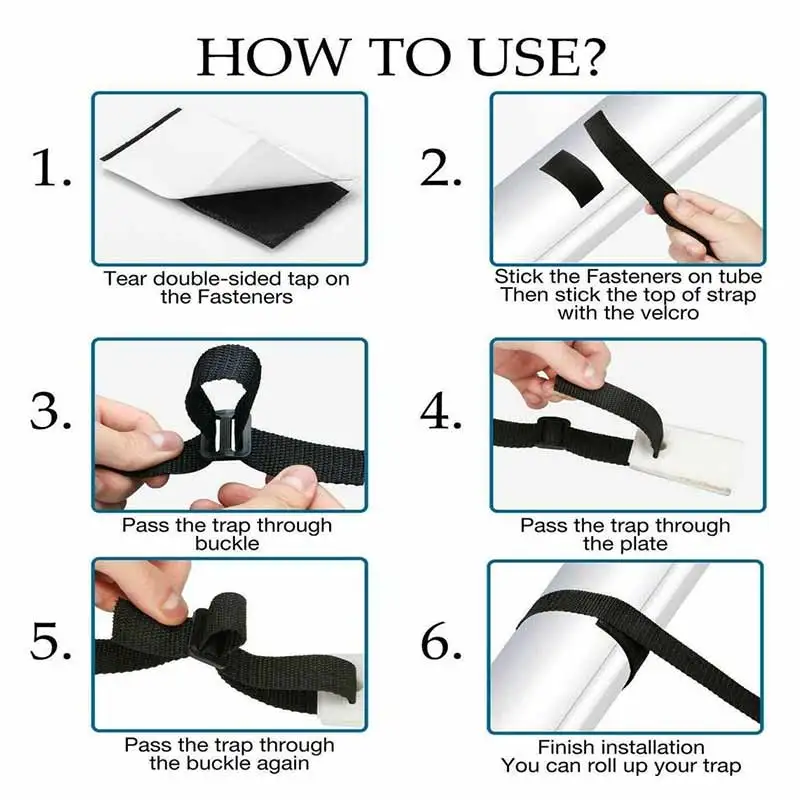 HOW TO USE?

1.

Tear double-sided tap on the Fasteners

2.

Stick the Fasteners on tube
Then stick the top of strap with the velcro

3.

Pass the trap through buckle

4.

Pass the trap through the plate

5.

Pass the trap through the buckle again

6.

Finish installation
You can roll up your trap