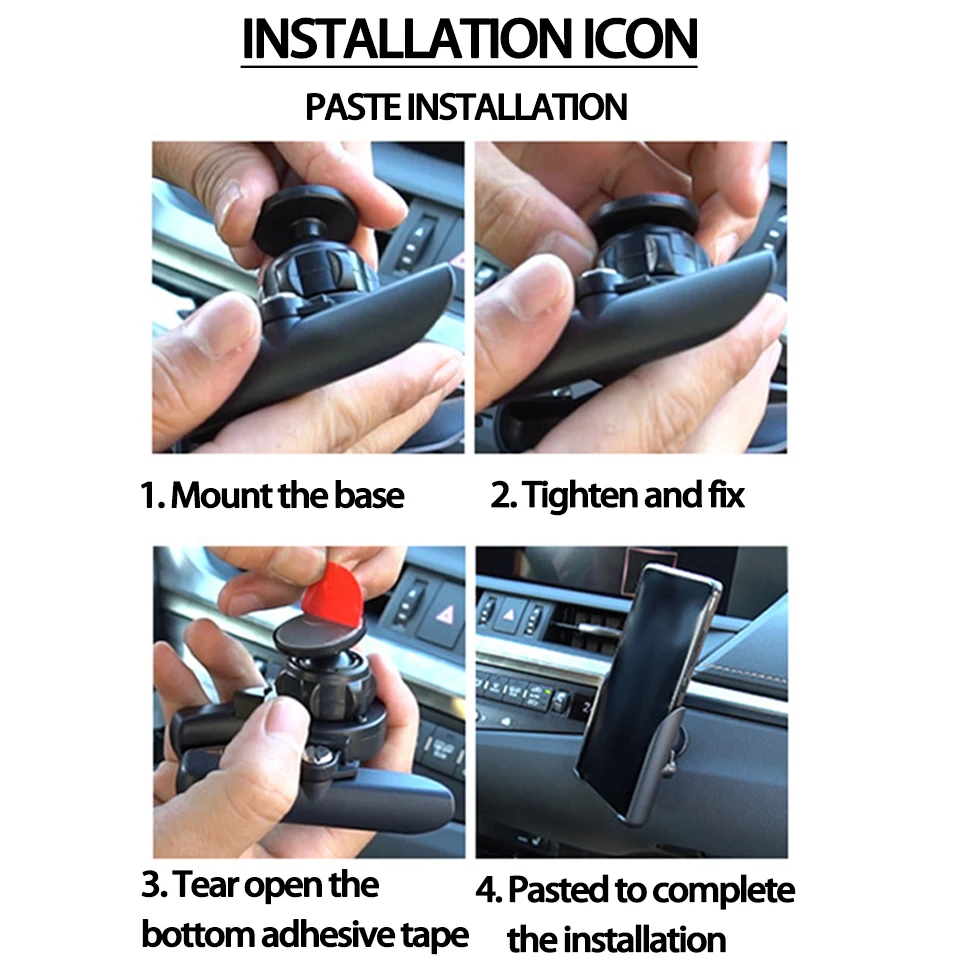 INSTALLATION ICON

PASTE INSTALLATION

1. Mount the base

2. Tighten and fix

3. Tear open the bottom adhesive tape

4. Pasted to complete the installation