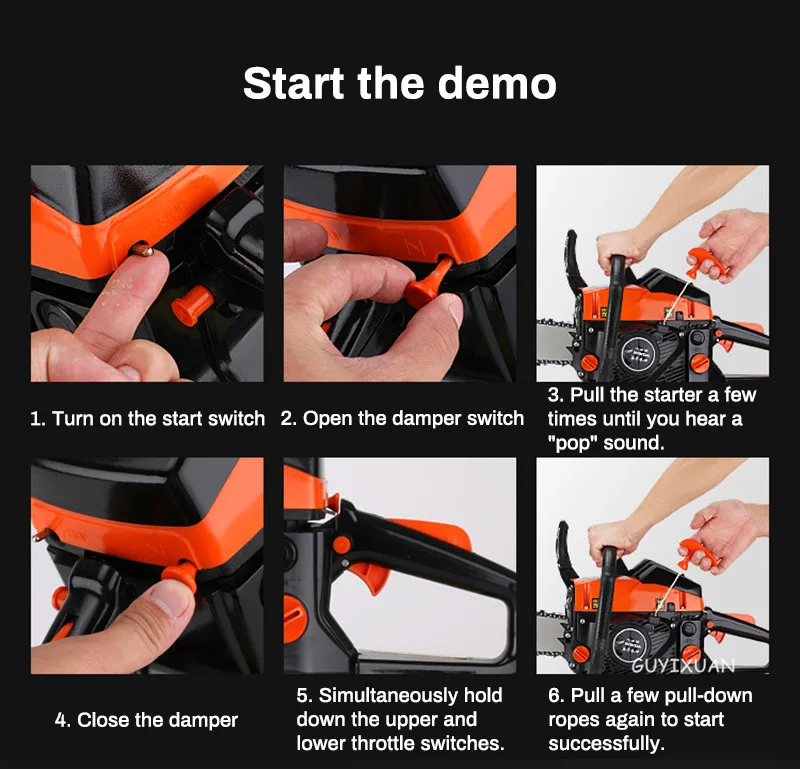 Start the demo

1. Turn on the start switch

2. Open the damper switch

3. Pull the starter a few times until you hear a "pop" sound.

4. Close the damper

5. Simultaneously hold down the upper and lower throttle switches.

GUYIXUAN

6. Pull a few pull-down ropes again to start successfully.