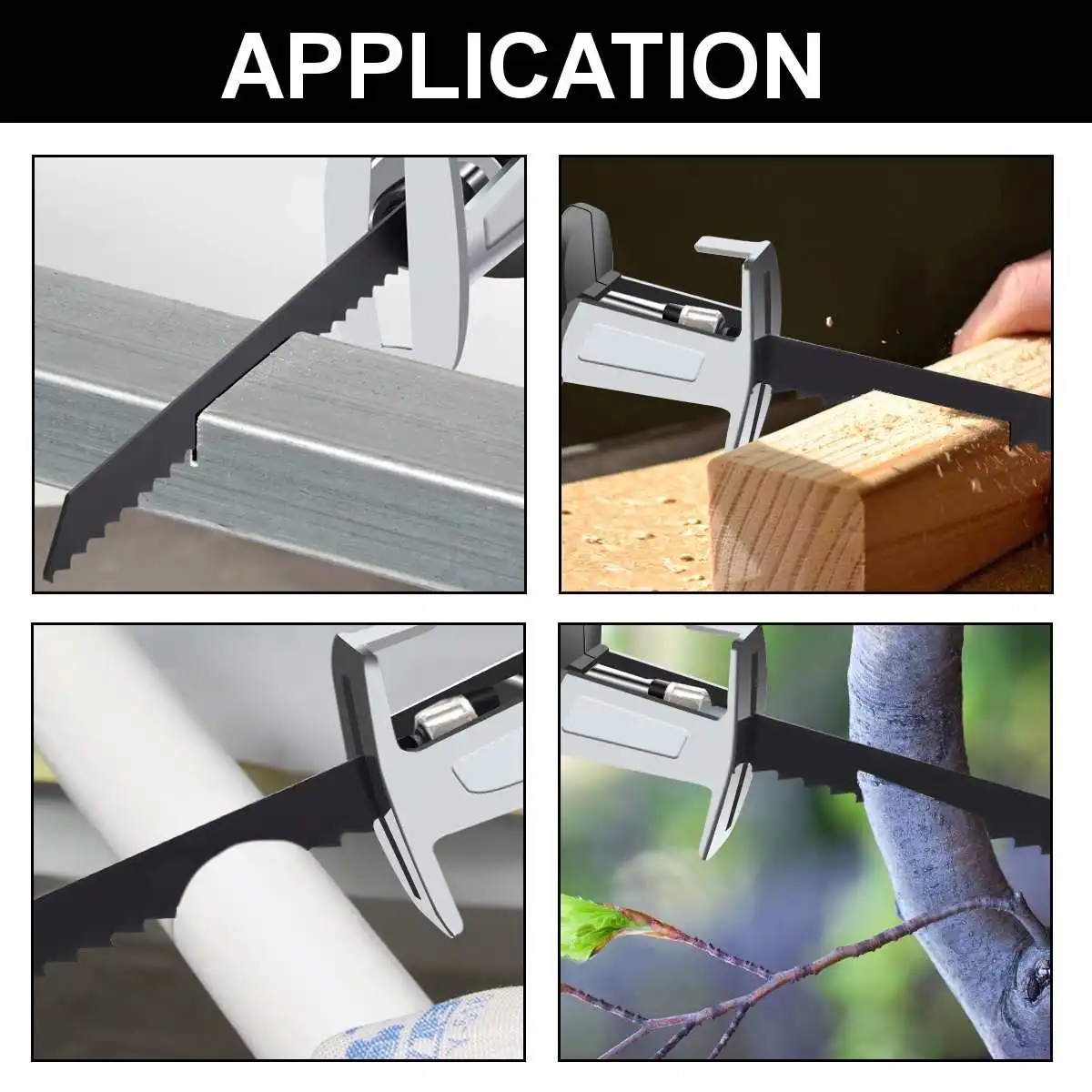 APPLICATION