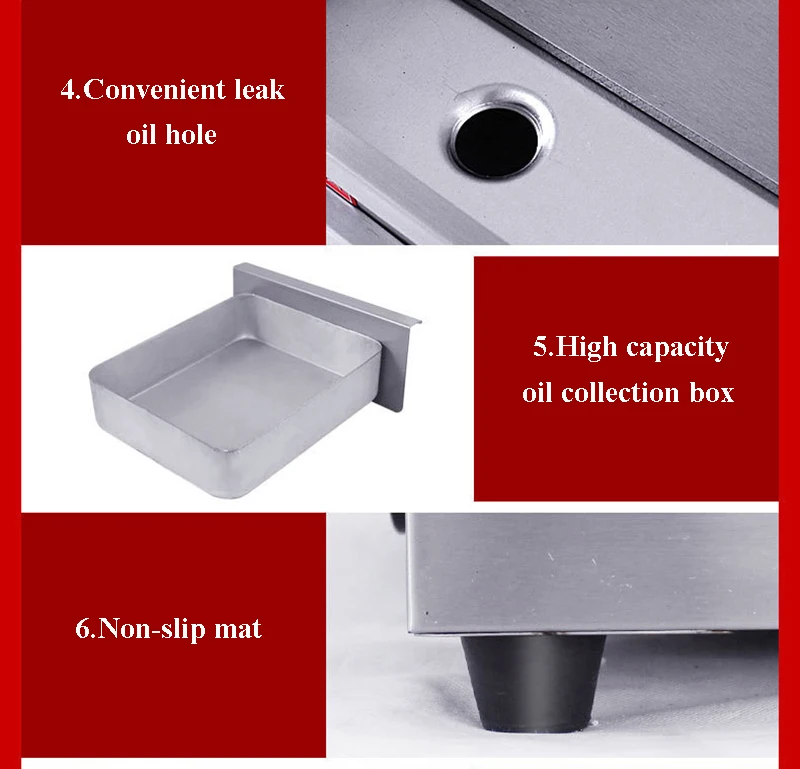 4.Convenient leak oil hole

5.High capacity oil collection box

6.Non-slip mat