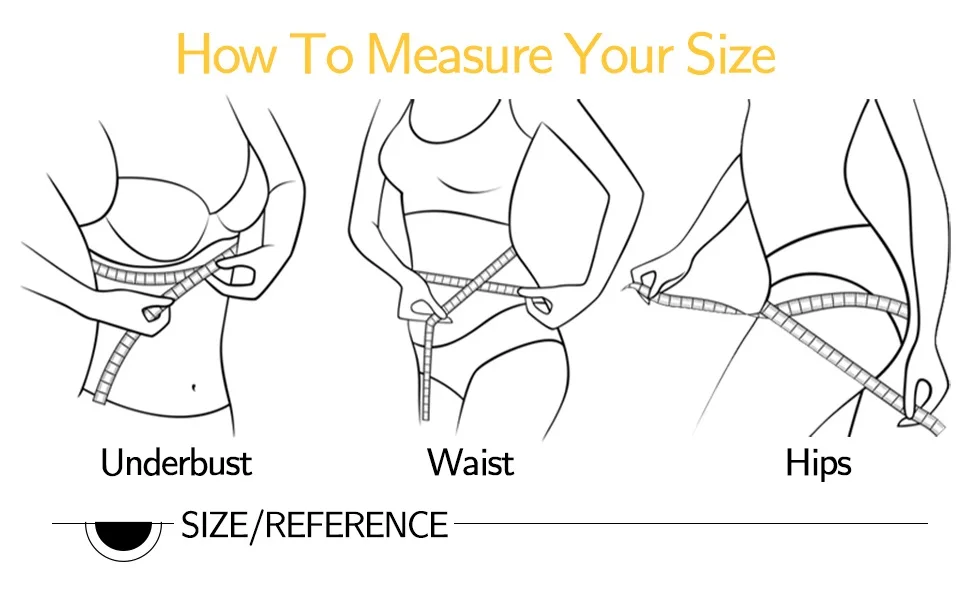 How To Measure Your Size

Underbust

Waist

Hips

SIZE/REFERENCE