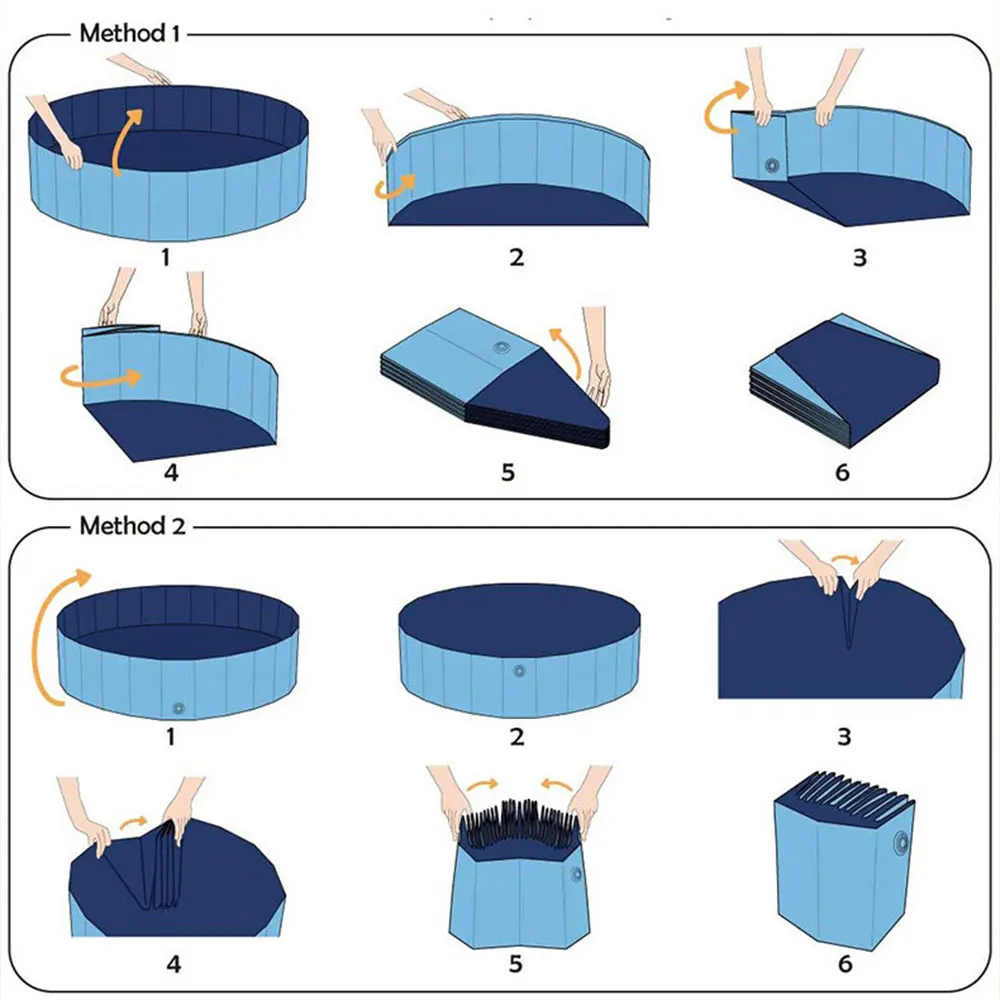 Method 1

1

2

3

4

5

6

Method 2

1

2

3

4

5

6