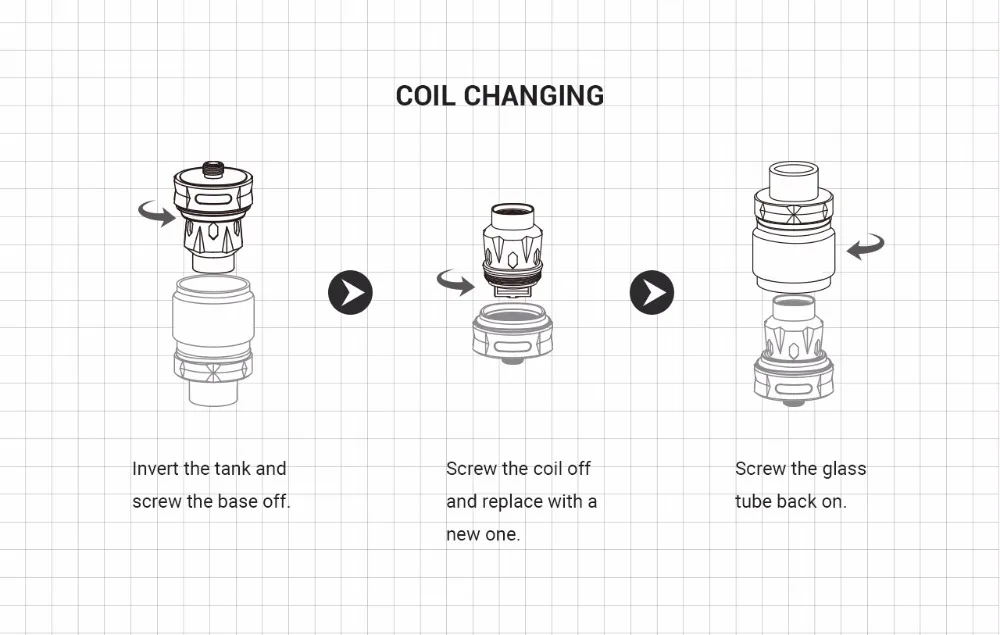 COIL CHANGING

Invert the tank and screw the base off.

Screw the coil off and replace with a new one.

Screw the glass tube back on.