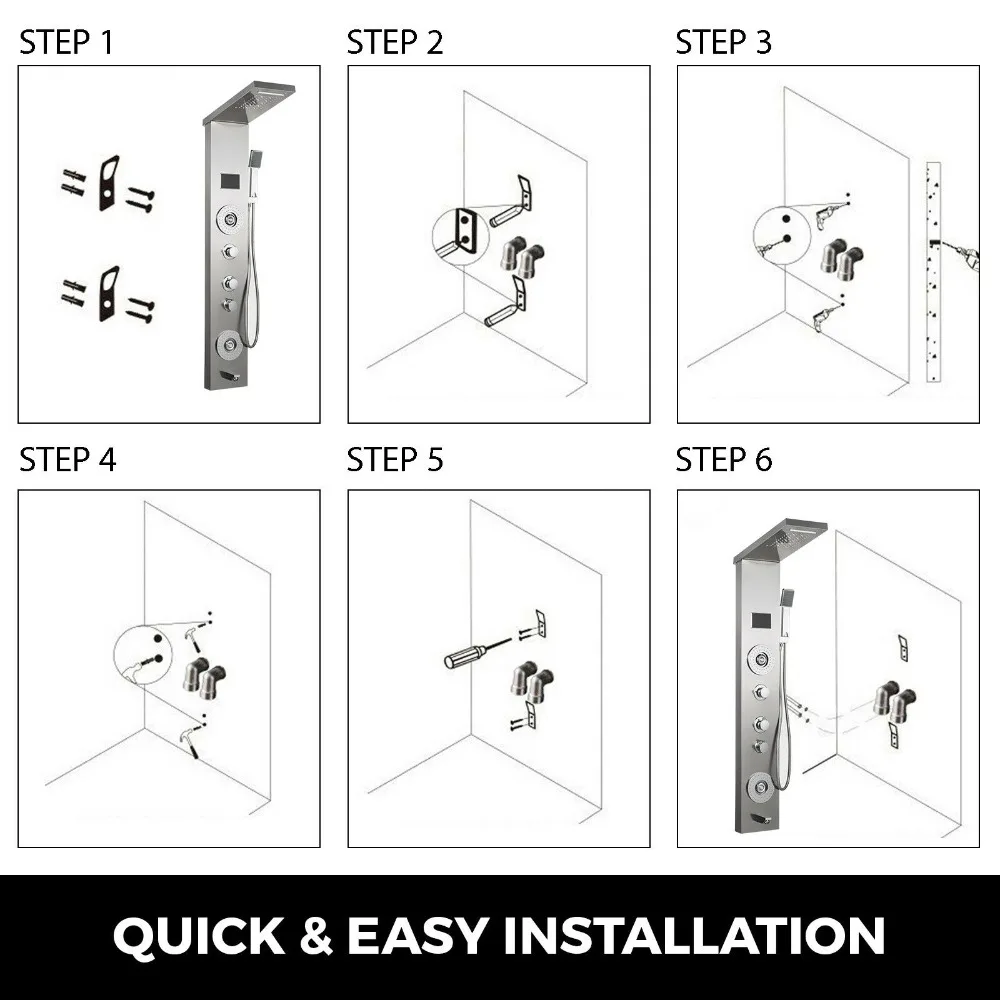 STEP 1

STEP 2

STEP 3

STEP 4

STEP 5

STEP 6

QUICK & EASY INSTALLATION