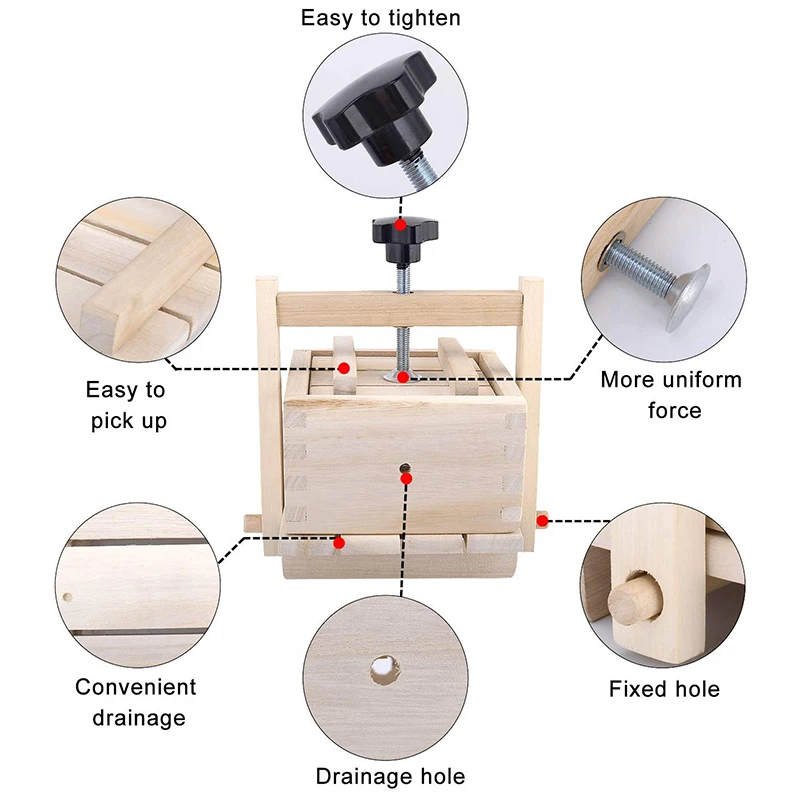 Easy to tighten

Easy to pick up

More uniform force

Convenient drainage

Fixed hole

Drainage hole