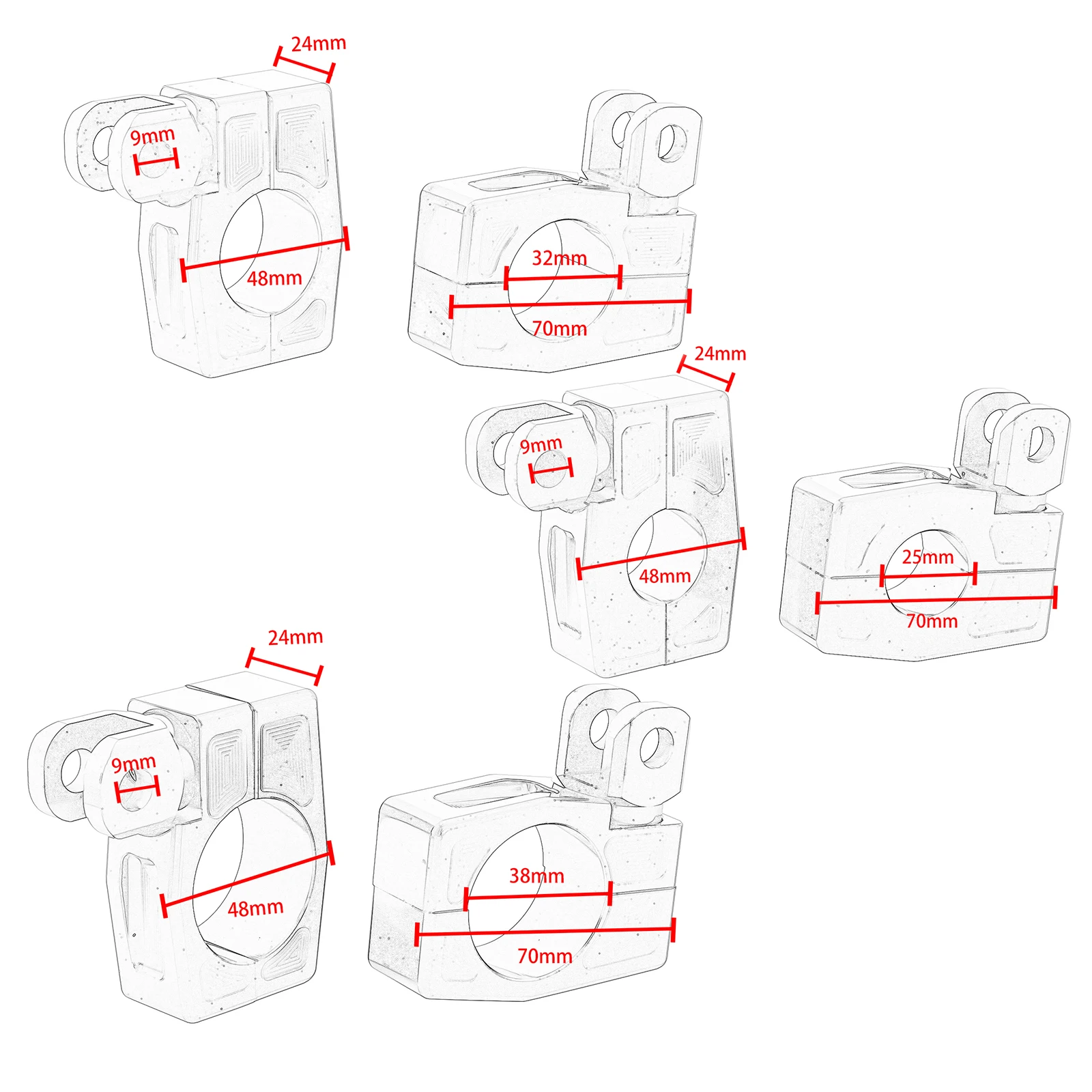 24mm
9mm
48mm
32mm
70mm
24mm
9mm
48mm
25mm
70mm
24mm
9mm
48mm
38mm
70mm