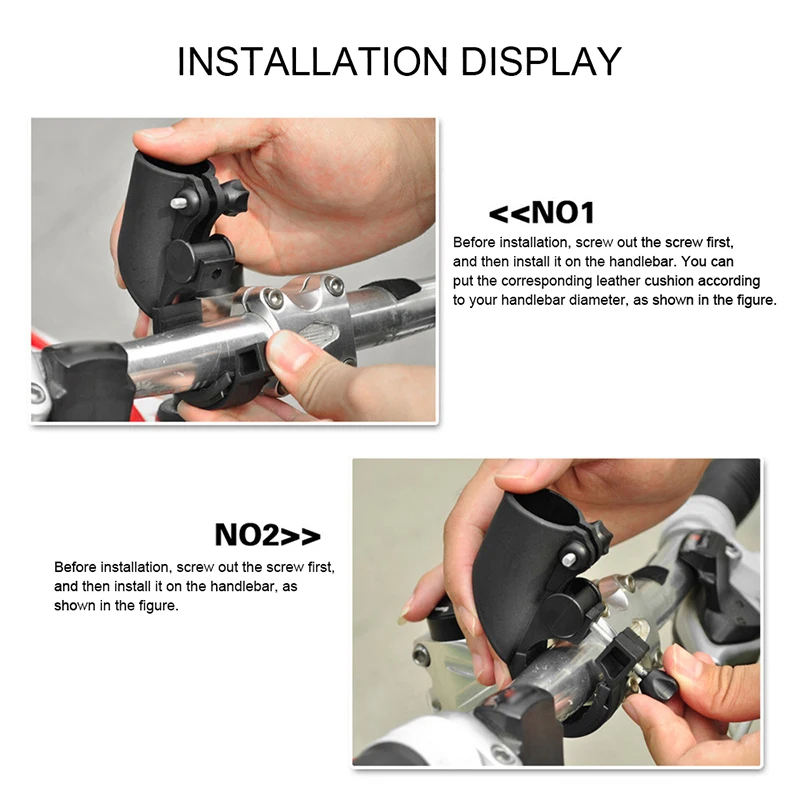 INSTALLATION DISPLAY

<<NO1

Before installation, screw out the screw first, and then install it on the handlebar. You can put the corresponding leather cushion according to your handlebar diameter, as shown in the figure.

NO2>>

Before installation, screw out the screw first, and then install it on the handlebar, as shown in the figure.