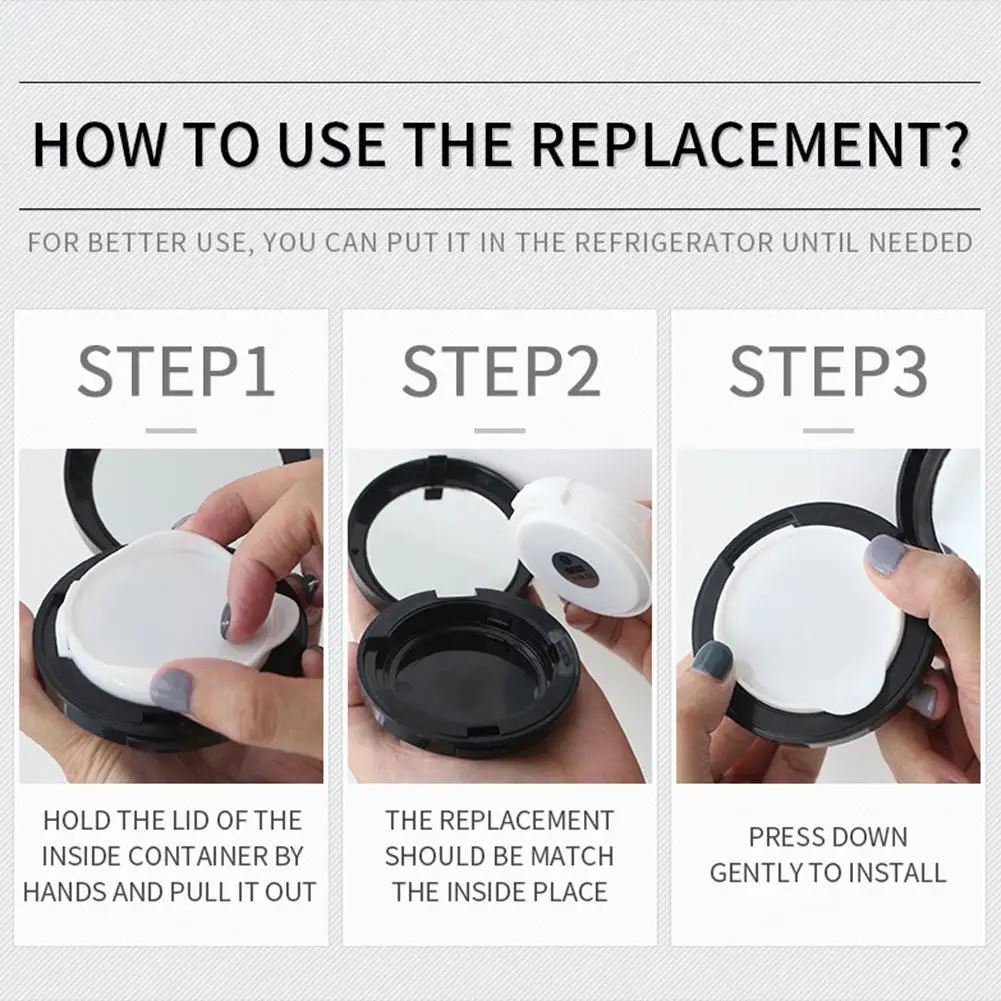 HOW TO USE THE REPLACEMENT?

FOR BETTER USE, YOU CAN PUT IT IN THE REFRIGERATOR UNTIL NEEDED

STEP1

HOLD THE LID OF THE INSIDE CONTAINER BY HANDS AND PULL IT OUT

STEP2

THE REPLACEMENT SHOULD BE MATCH THE INSIDE PLACE

STEP3

PRESS DOWN GENTLY TO INSTALL