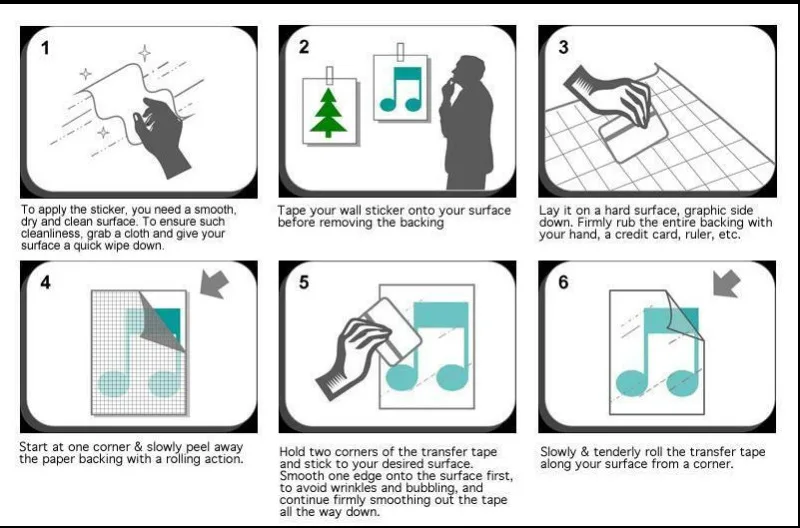 1

To apply the sticker, you need a smooth, dry and clean surface. To ensure such cleanliness, grab a cloth and give your surface a quick wipe down.

2

Tape your wall sticker onto your surface before removing the backing

3

Lay it on a hard surface, graphic side down. Firmly rub the entire backing with your hand, a credit card, ruler, etc.

4

Start at one corner & slowly peel away the paper backing with a rolling action.

5

Hold two corners of the transfer tape and stick to your desired surface. Smooth one edge onto the surface first, to avoid wrinkles and bubbling, and continue firmly smoothing out the tape all the way down.

6

Slowly & tenderly roll the transfer tape along your surface from a corner.