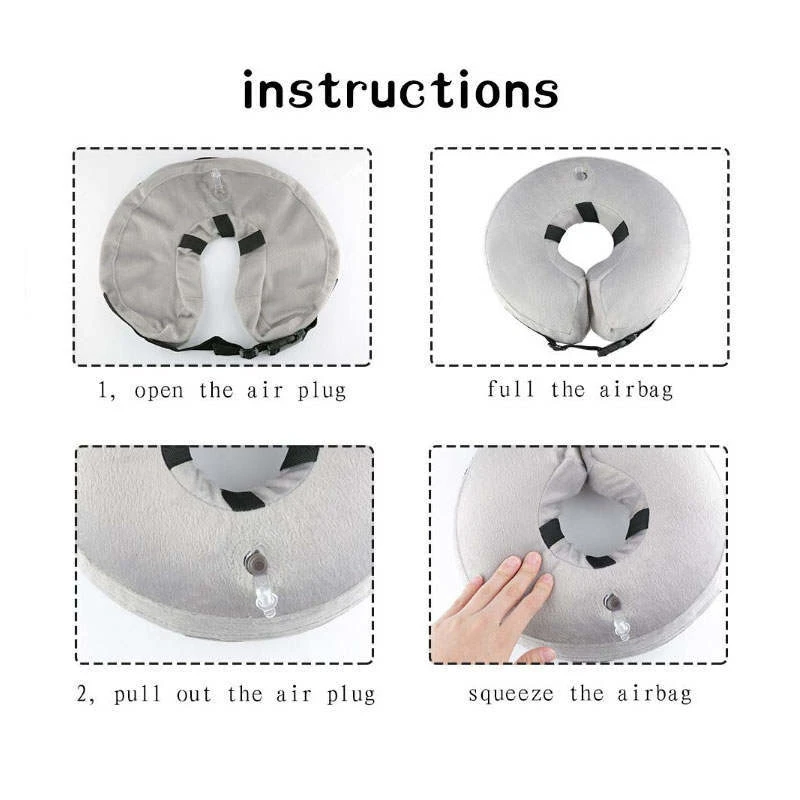 instructions

1, open the air plug

full the airbag

2, pull out the air plug

squeeze the airbag