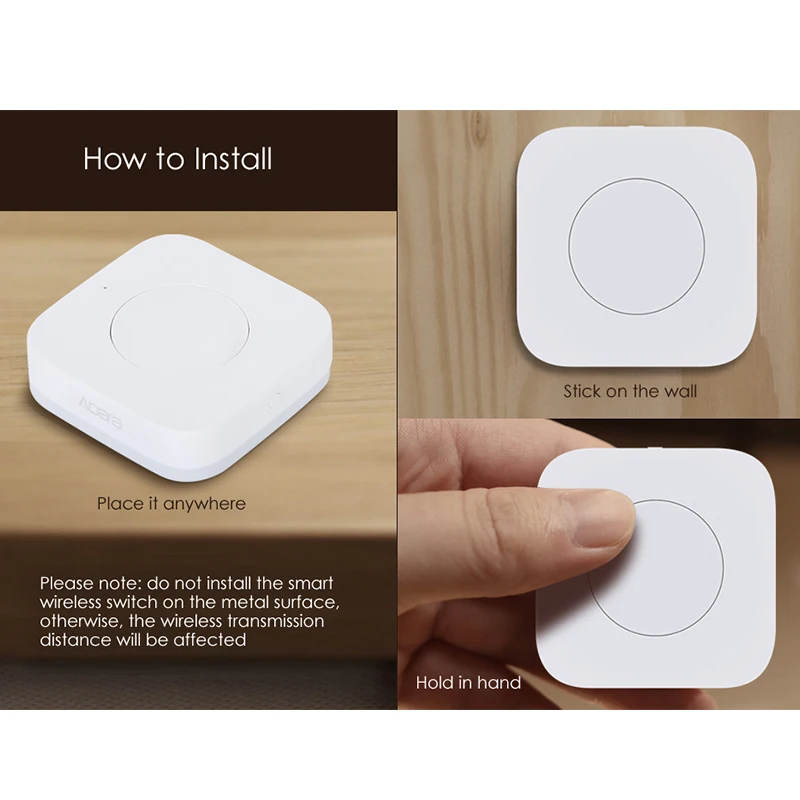 How to Install

Aqara

Place it anywhere

Please note: do not install the smart wireless switch on the metal surface, otherwise, the wireless transmission distance will be affected

Stick on the wall

Hold in hand