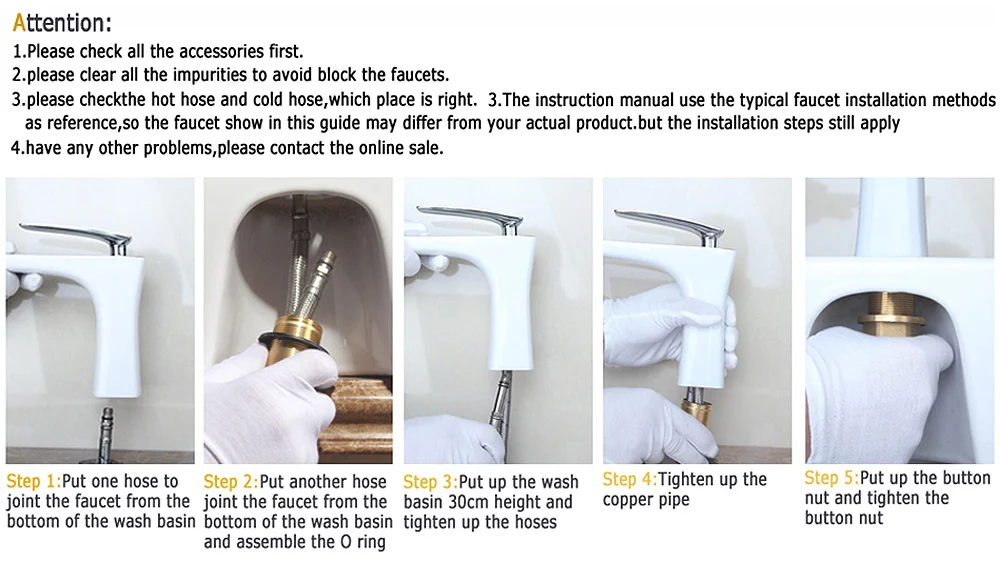 Attention:
1.Please check all the accessories first.
2.please clear all the impurities to avoid block the faucets.
3.please checkthe hot hose and cold hose,which place is right.  3.The instruction manual use the typical faucet installation methods as reference,so the faucet show in this guide may differ from your actual product.but the installation steps still apply
4.have any other problems,please contact the online sale.

Step 1:Put one hose to joint the faucet from the bottom of the wash basin

Step 2:Put another hose joint the faucet from the bottom of the wash basin and assemble the O ring

Step 3:Put up the wash basin 30cm height and tighten up the hoses

Step 4:Tighten up the copper pipe

Step 5:Put up the button nut and tighten the button nut