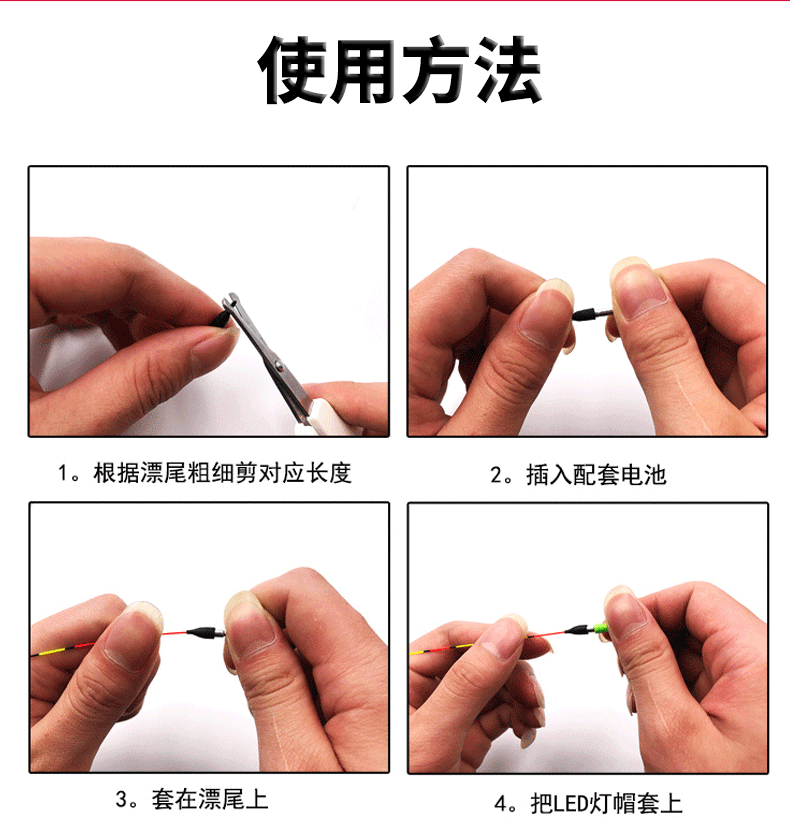 使用方法

1。根据漂尾粗细剪对应长度

2。插入配套电池

3。套在漂尾上

4。把LED灯帽套上