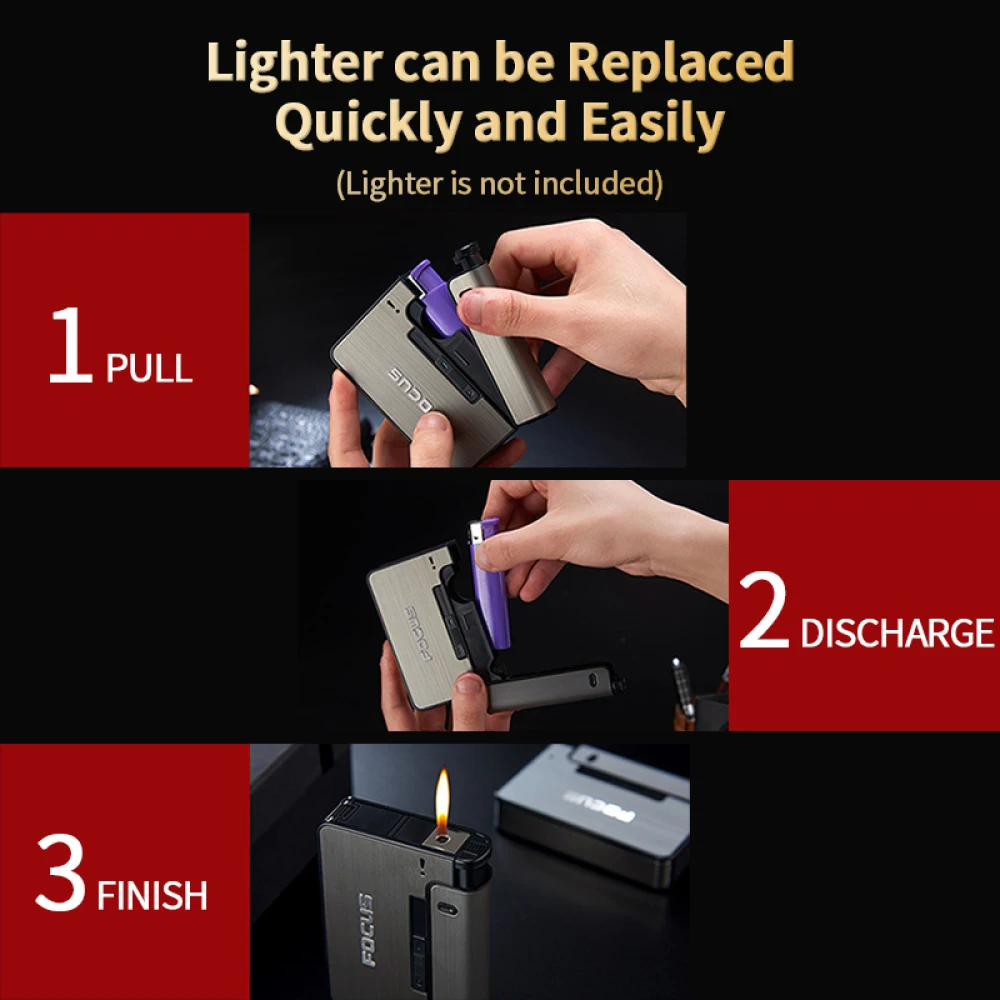 Lighter can be Replaced Quickly and Easily
(Lighter is not included)

1 PULL

FOCUS

2 DISCHARGE

FOCUS

3 FINISH

FOCUS

FOCUS