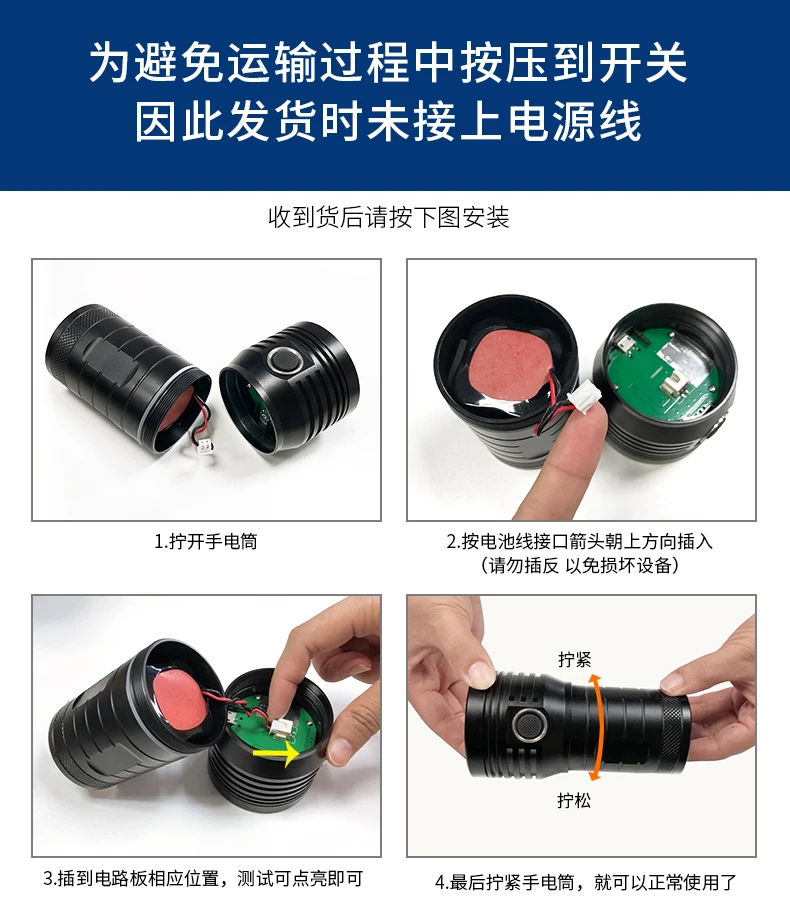 为避免运输过程中按压到开关
因此发货时未接上电源线

收到货后请按下图安装

1.拧开手电筒

2.按电池线接口箭头朝上方向插入
（请勿插反 以免损坏设备）

3.插到电路板相应位置，测试可点亮即可

拧紧

拧松

4.最后拧紧手电筒，就可以正常使用了