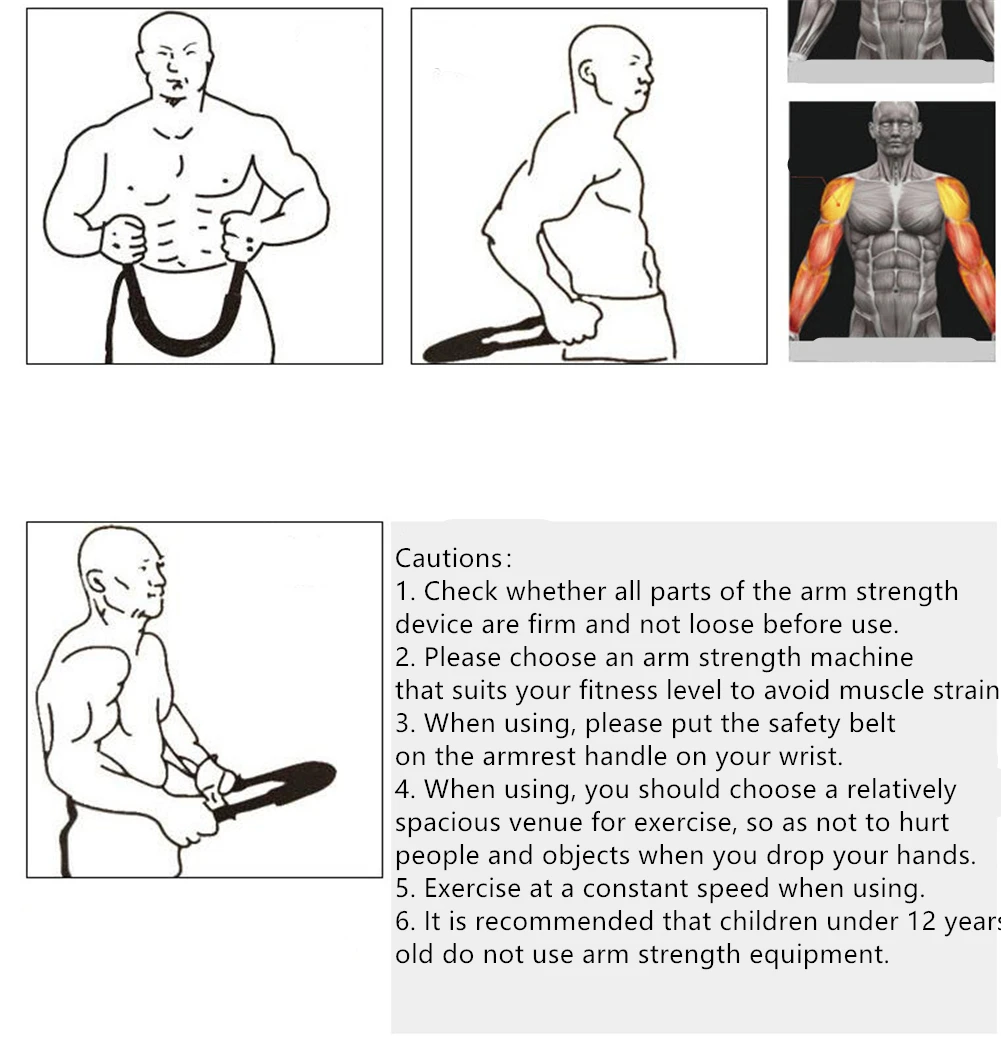 Cautions:
1. Check whether all parts of the arm strength device are firm and not loose before use.
2. Please choose an arm strength machine that suits your fitness level to avoid muscle strain
3. When using, please put the safety belt on the armrest handle on your wrist.
4. When using, you should choose a relatively spacious venue for exercise, so as not to hurt people and objects when you drop your hands.
5. Exercise at a constant speed when using.
6. It is recommended that children under 12 years old do not use arm strength equipment.