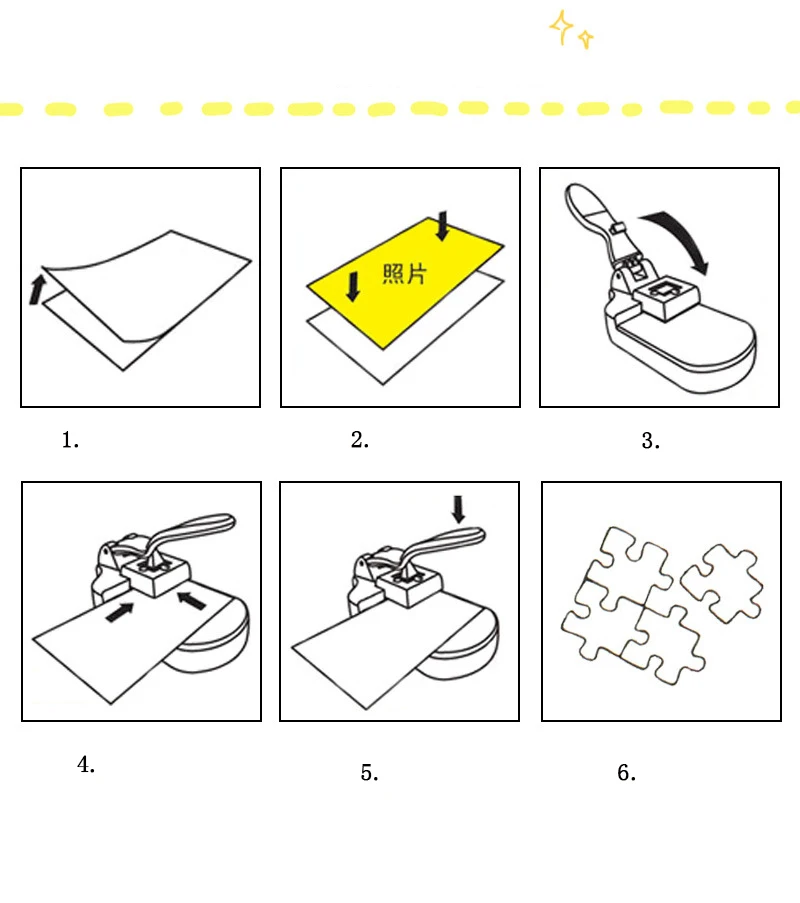 照片

1.

2.

3.

4.

5.

6.