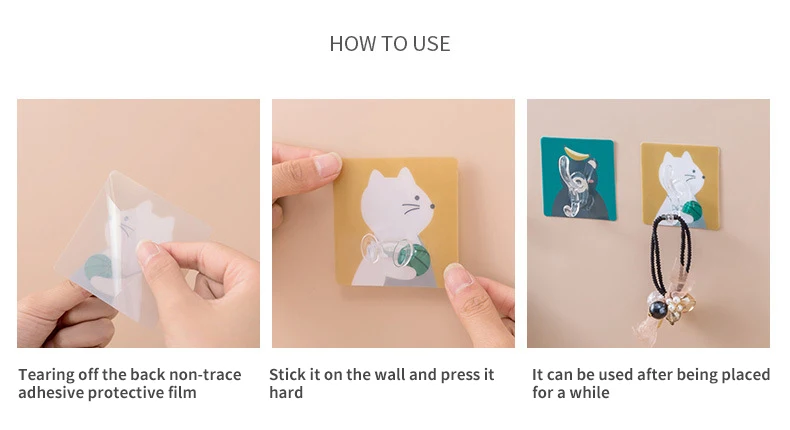 HOW TO USE

Tearing off the back non-trace adhesive protective film

Stick it on the wall and press it hard

It can be used after being placed for a while