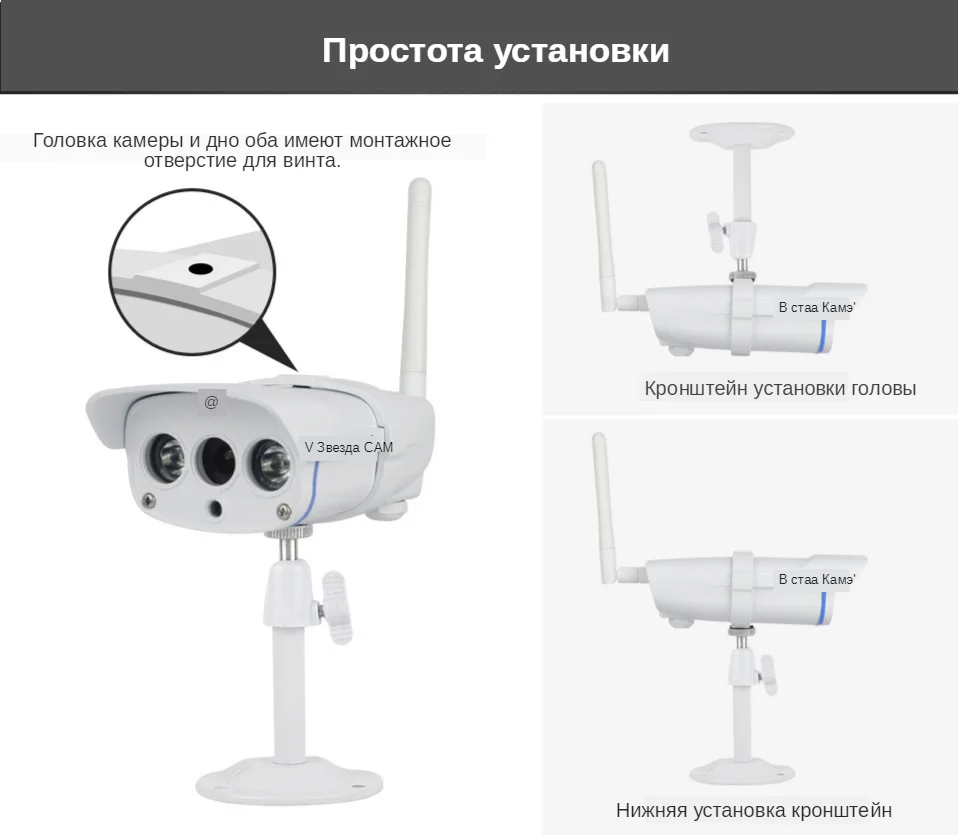 Простота установки

Головка камеры и дно оба имеют монтажное отверстие для винта.

@

V Звезда CAM

В стаа Камэ'

Кронштейн установки головы

В стаа Камэ'

Нижняя установка кронштейн