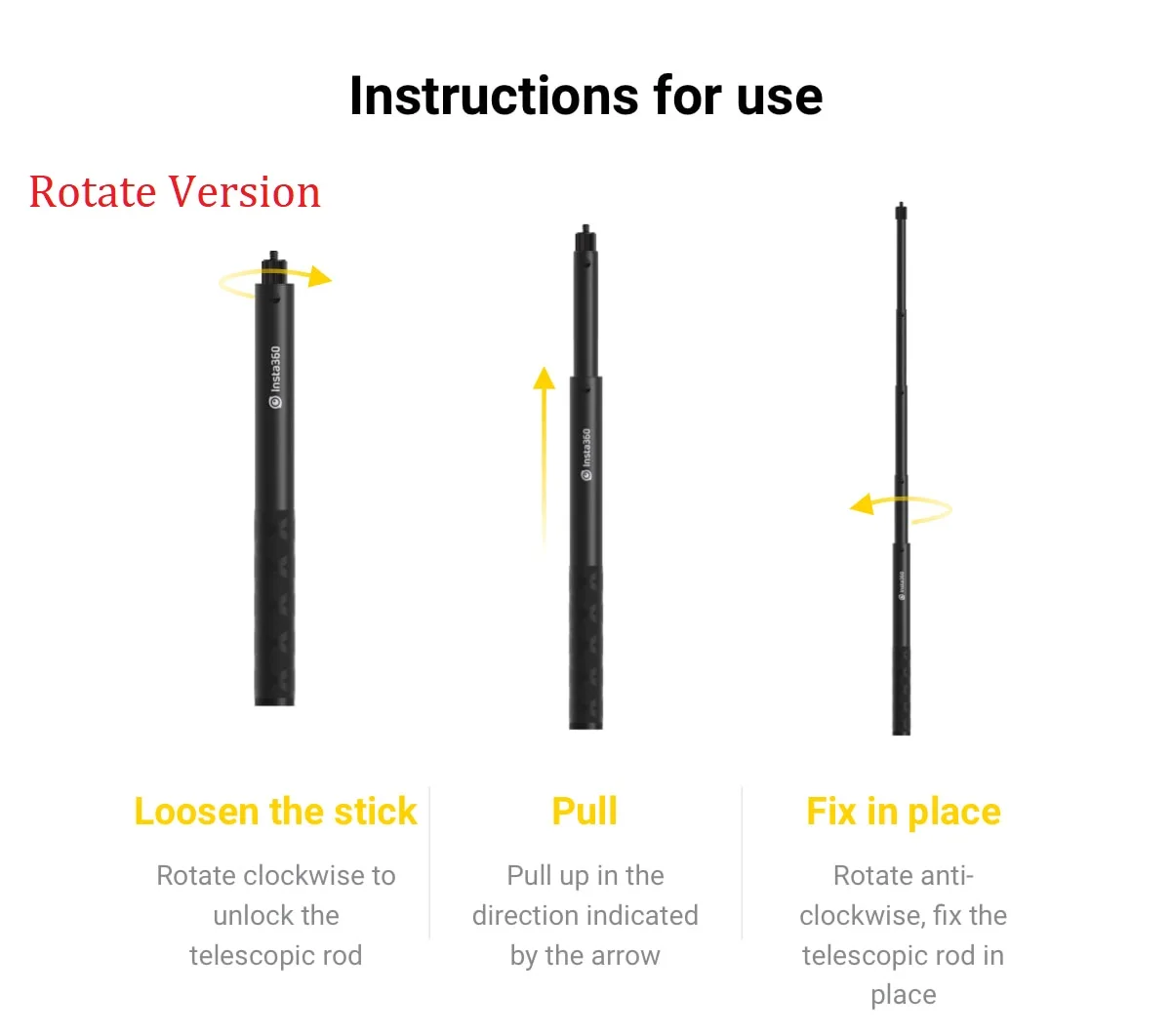 Instructions for use

Rotate Version

Insta360

Insta360

Insta360

Loosen the stick

Rotate clockwise to unlock the telescopic rod

Pull

Pull up in the direction indicated by the arrow

Fix in place

Rotate anti-clockwise, fix the telescopic rod in place