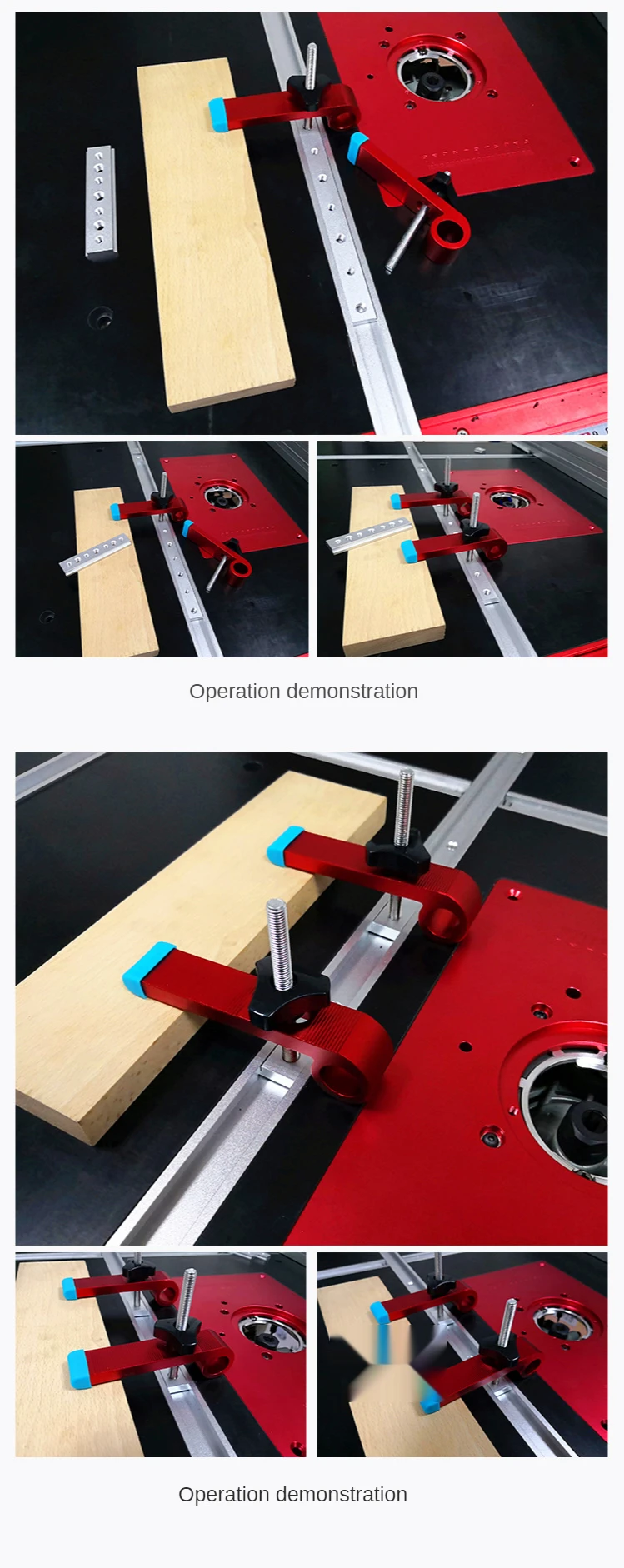 Operation demonstration

Operation demonstration