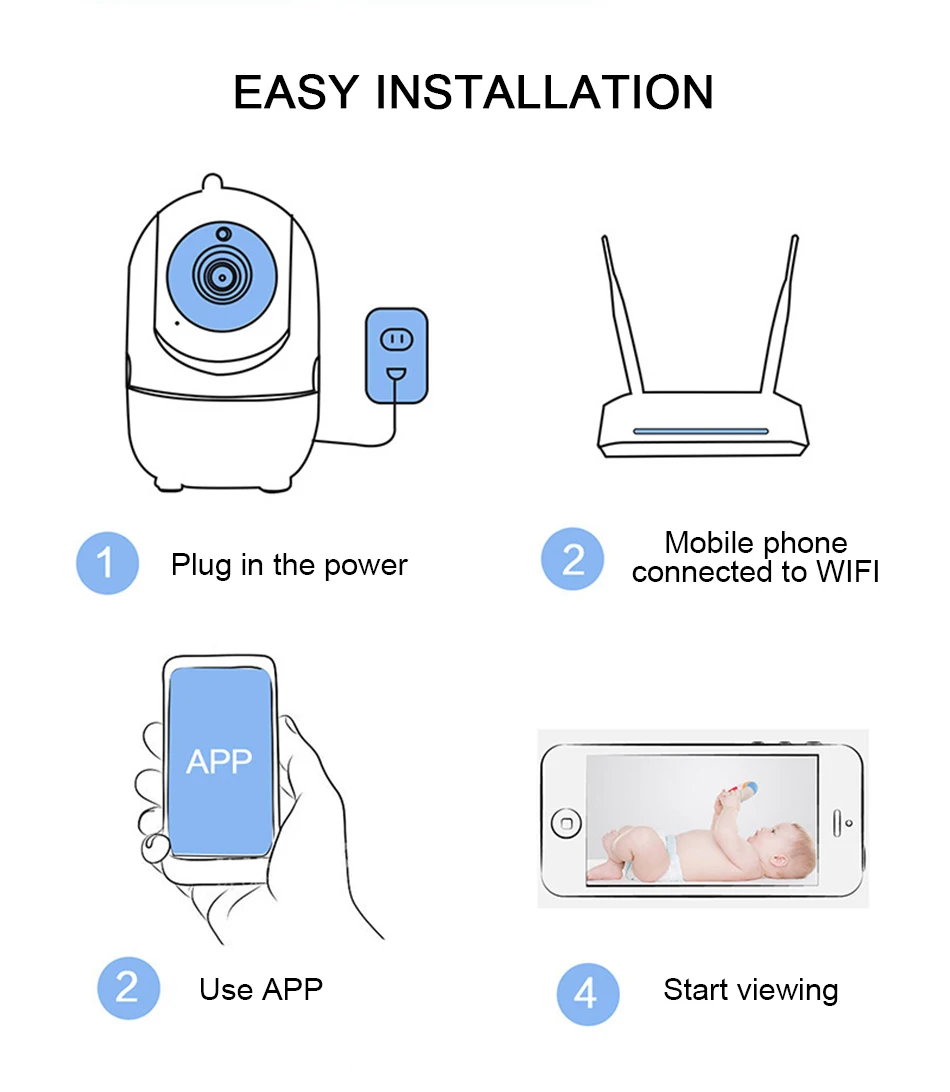 EASY INSTALLATION

1 Plug in the power

2 Mobile phone connected to WIFI

APP

2 Use APP

4 Start viewing